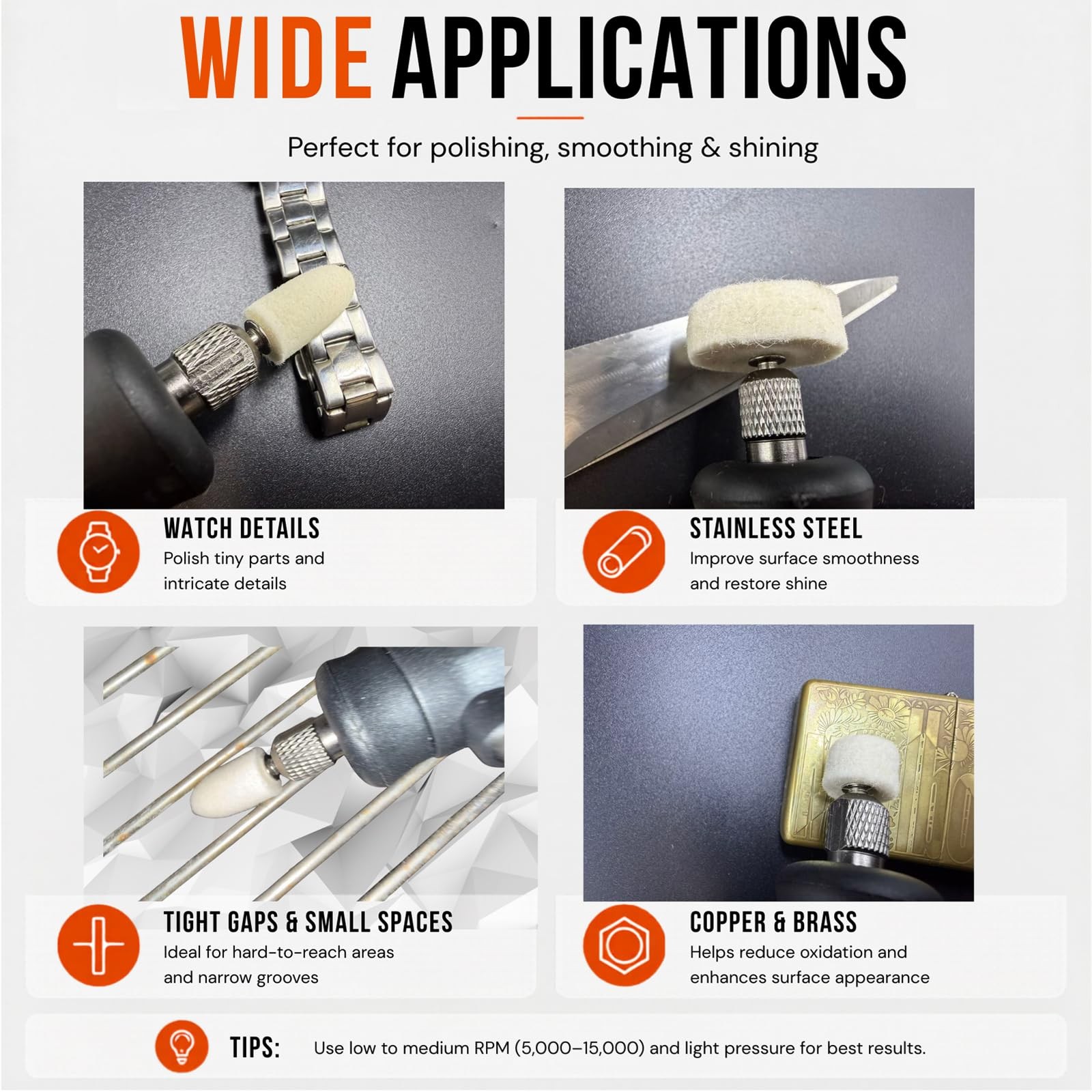 WIDE APPLICATIONS

Perfect for polishing, smoothing & shining

WATCH DETAILS
Polish tiny parts and intricate details

STAINLESS STEEL
Improve surface smoothness and restore shine

TIGHT GAPS & SMALL SPACES
Ideal for hard-to-reach areas and narrow grooves

COPPER & BRASS
Helps reduce oxidation and enhances surface appearance

TIPS: Use low to medium RPM (5,000–15,000) and light pressure for best results.