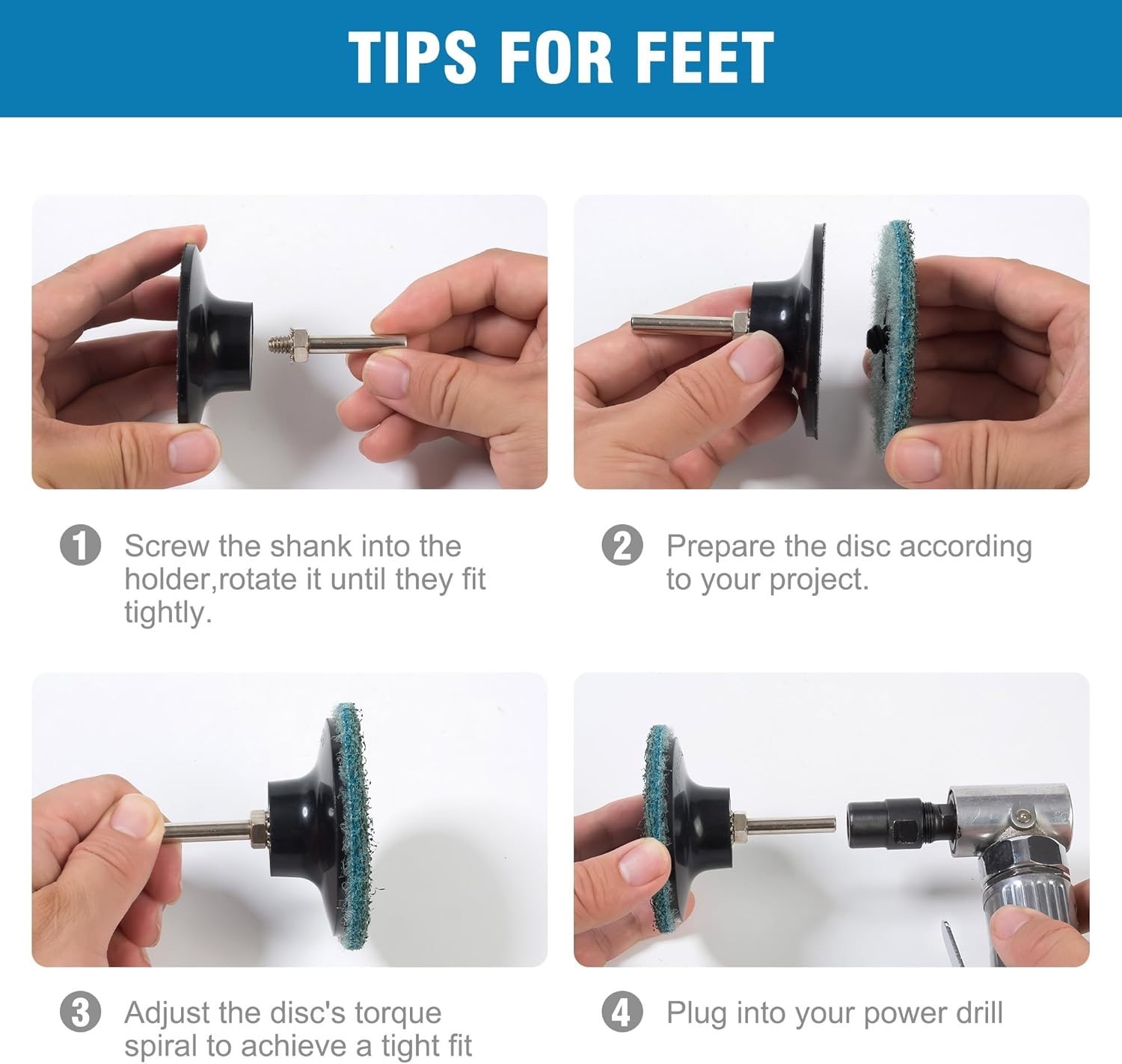 TIPS FOR FEET

1 Screw the shank into the holder,rotate it until they fit tightly.

2 Prepare the disc according to your project.

3 Adjust the disc's torque spiral to achieve a tight fit

4 Plug into your power drill