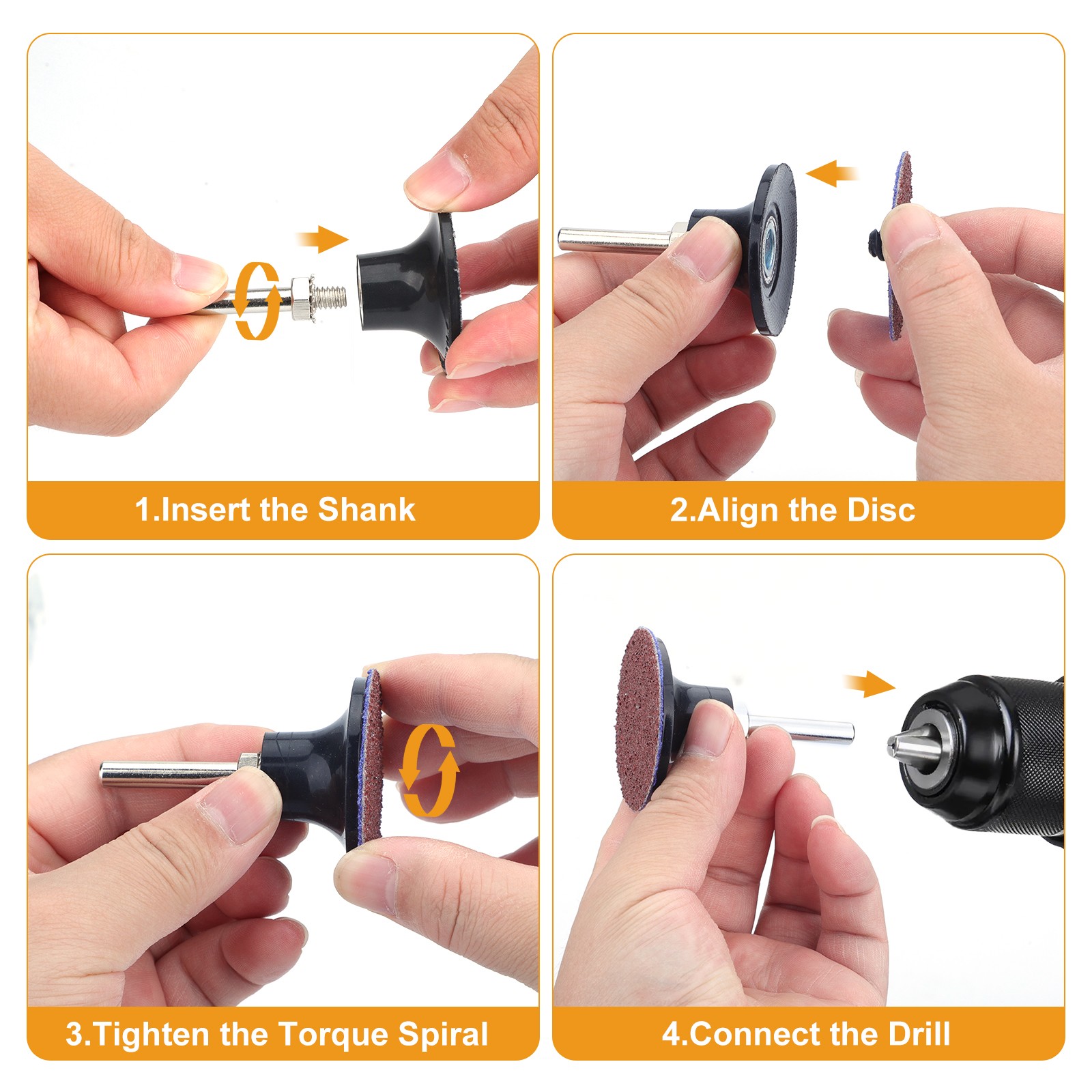 1.Insert the Shank

2.Align the Disc

3.Tighten the Torque Spiral

4.Connect the Drill