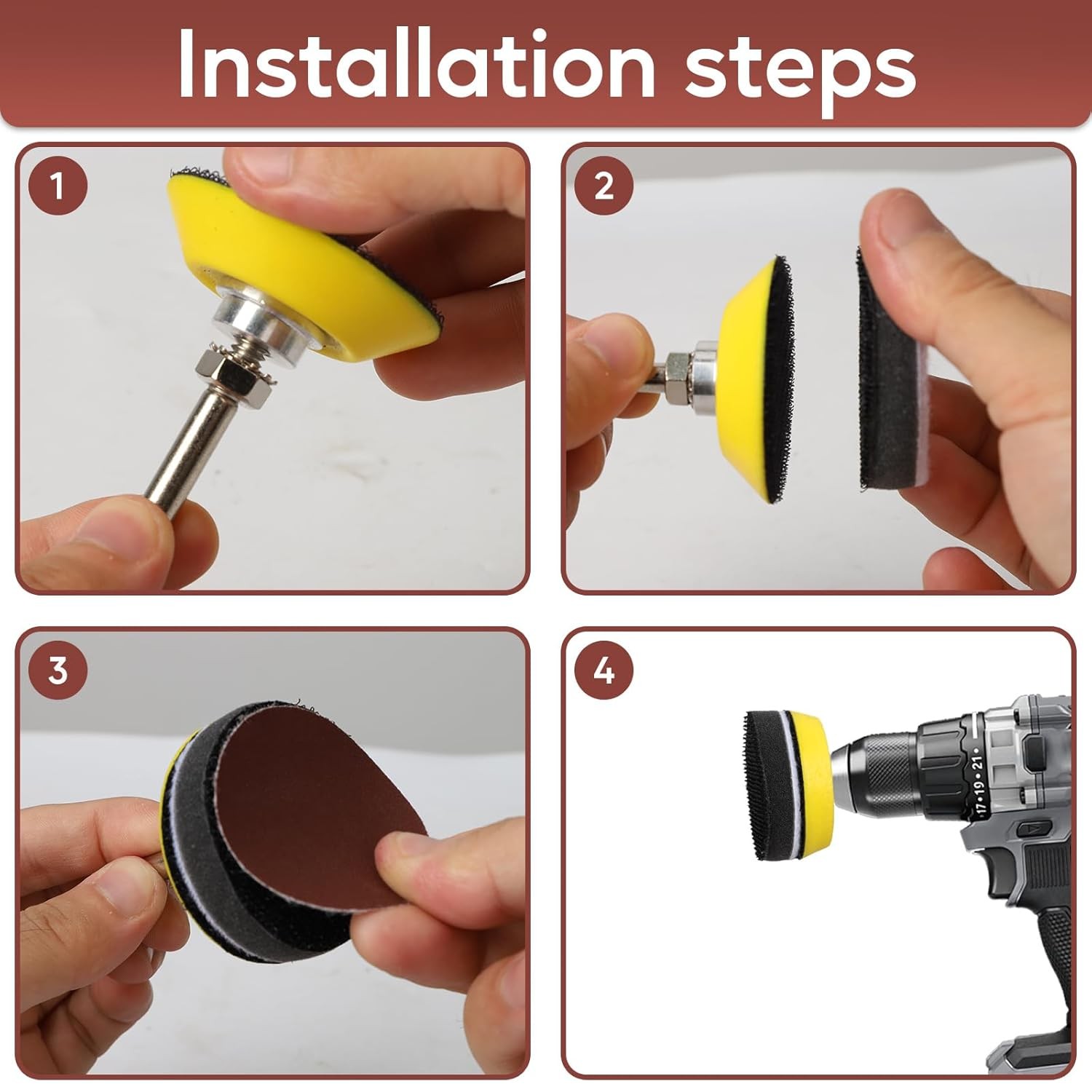 Installation steps

1

2

3

4

17•19•21