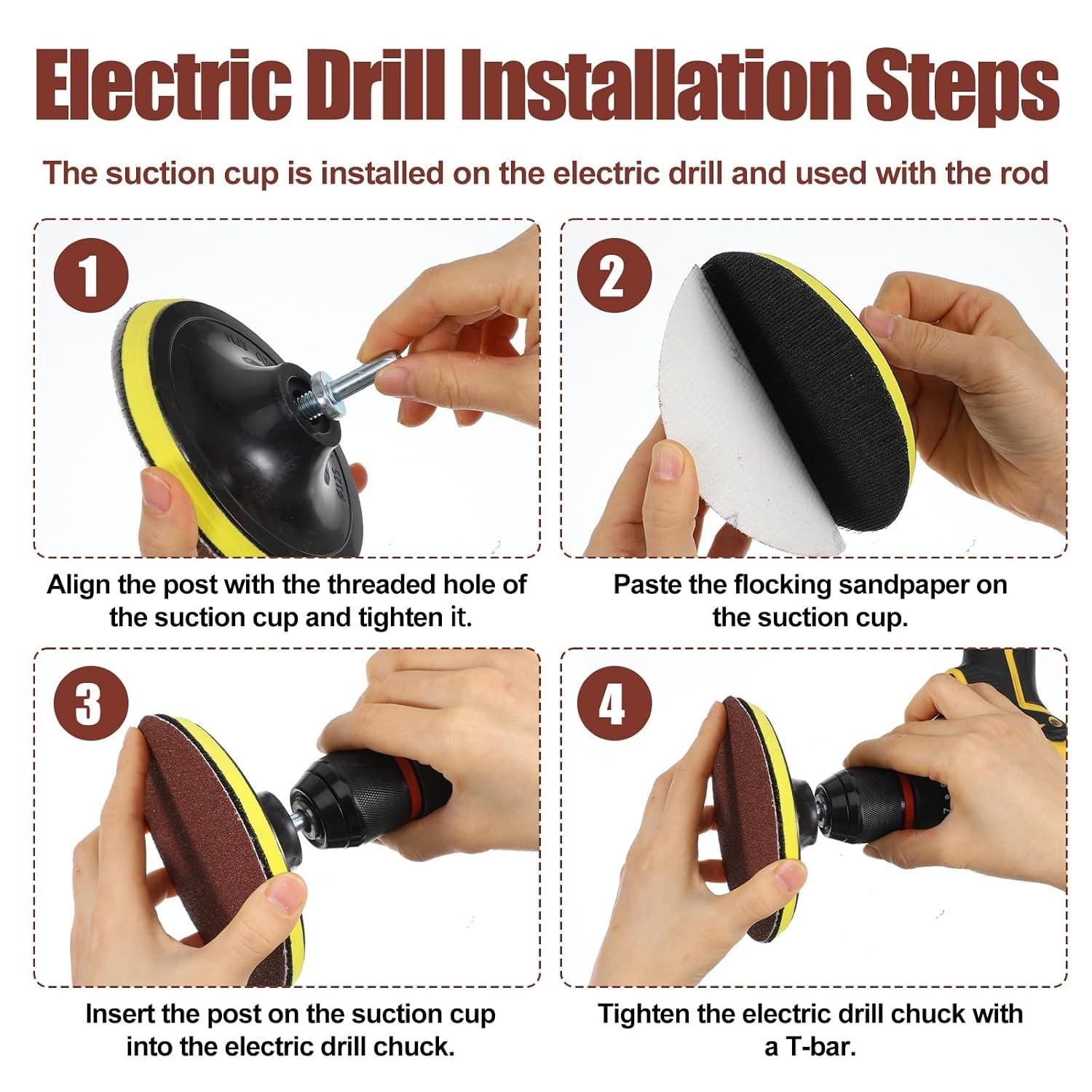 Electric Drill Installation Steps

The suction cup is installed on the electric drill and used with the rod

1

Align the post with the threaded hole of the suction cup and tighten it.

2

Paste the flocking sandpaper on the suction cup.

3

Insert the post on the suction cup into the electric drill chuck.

4

Tighten the electric drill chuck with a T-bar.