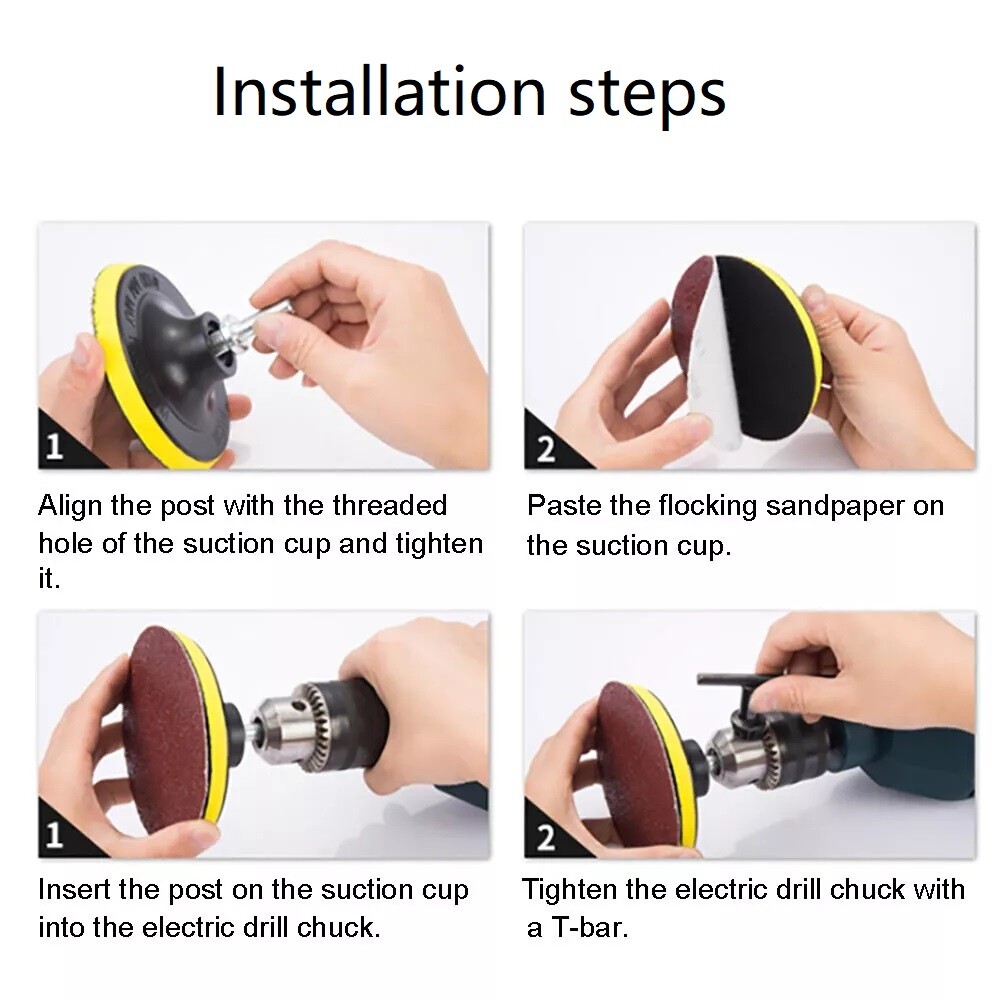 Installation steps

1

Align the post with the threaded hole of the suction cup and tighten it.

2

Paste the flocking sandpaper on the suction cup.

1

Insert the post on the suction cup into the electric drill chuck.

2

Tighten the electric drill chuck with a T-bar.