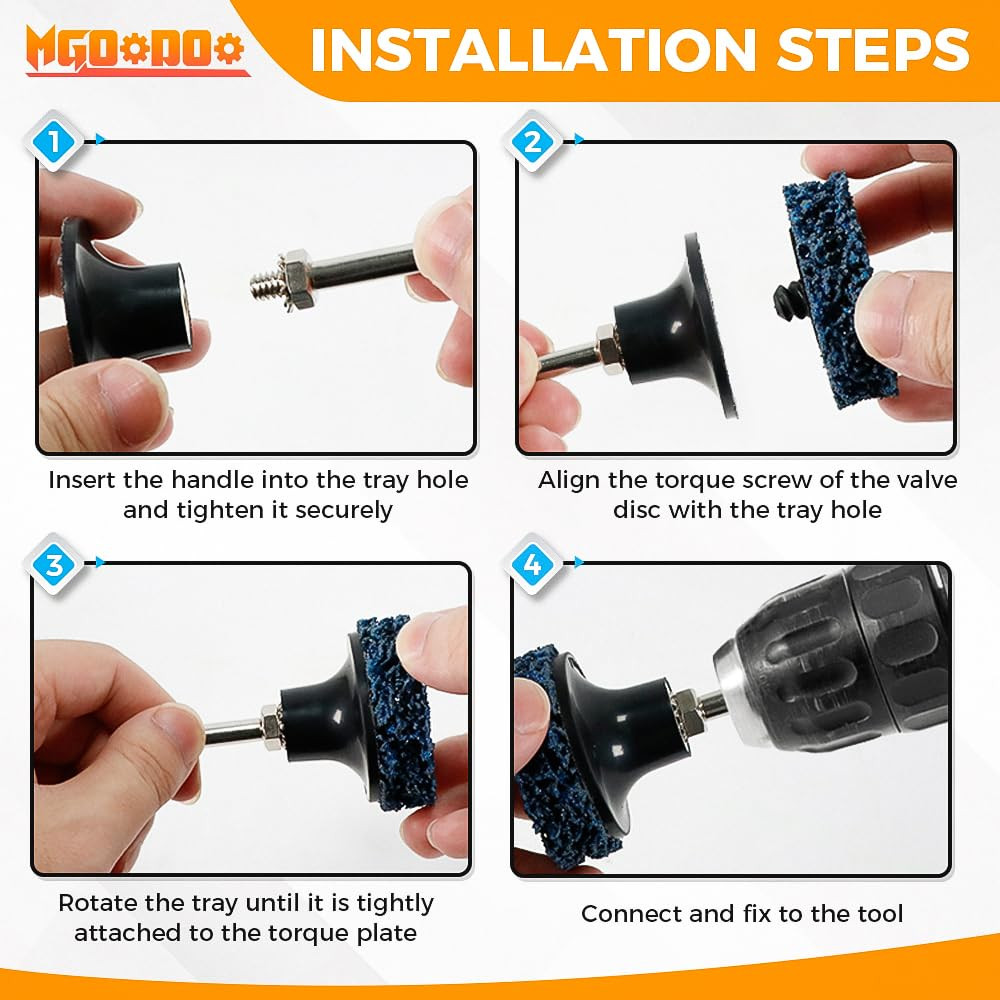 MGOODOO

INSTALLATION STEPS

1

Insert the handle into the tray hole and tighten it securely

2

Align the torque screw of the valve disc with the tray hole

3

Rotate the tray until it is tightly attached to the torque plate

4

Connect and fix to the tool