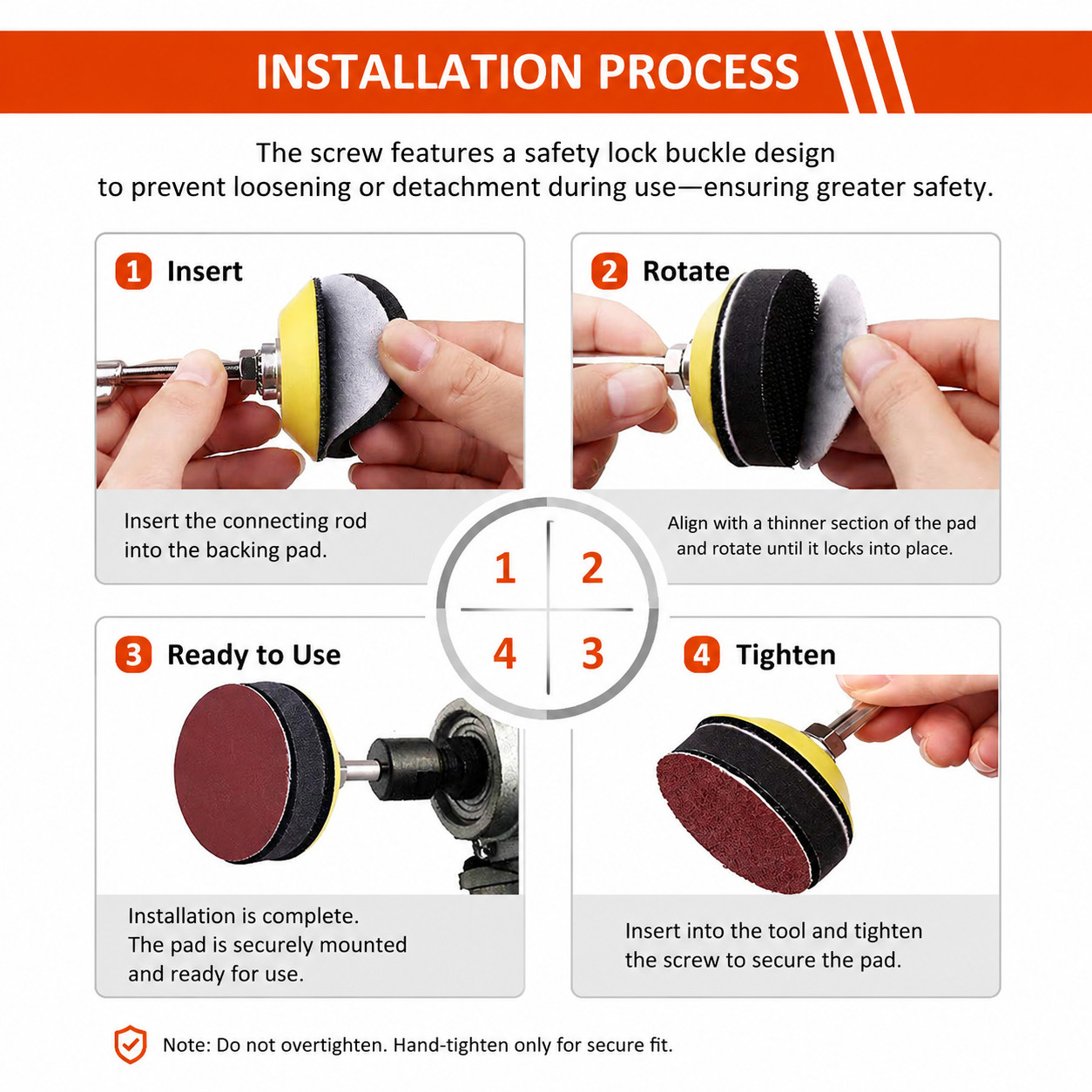 INSTALLATION PROCESS

The screw features a safety lock buckle design to prevent loosening or detachment during use—ensuring greater safety.

1 Insert

Insert the connecting rod into the backing pad.

2 Rotate

Align with a thinner section of the pad and rotate until it locks into place.

1 2
4 3

3 Ready to Use

Installation is complete.
The pad is securely mounted and ready for use.

4 Tighten

Insert into the tool and tighten the screw to secure the pad.

Note: Do not overtighten. Hand-tighten only for secure fit.