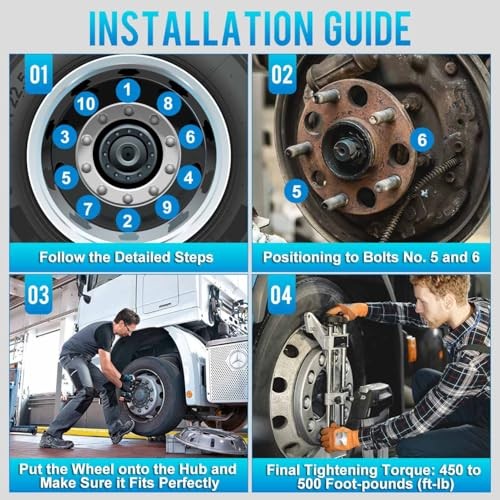 INSTALLATION GUIDE

01

1
10
8
3
6
5
4
7
9
2

Follow the Detailed Steps

02

6
5

Positioning to Bolts No. 5 and 6

03

Put the Wheel onto the Hub and Make Sure it Fits Perfectly

04

Final Tightening Torque: 450 to 500 Foot-pounds (ft-lb)