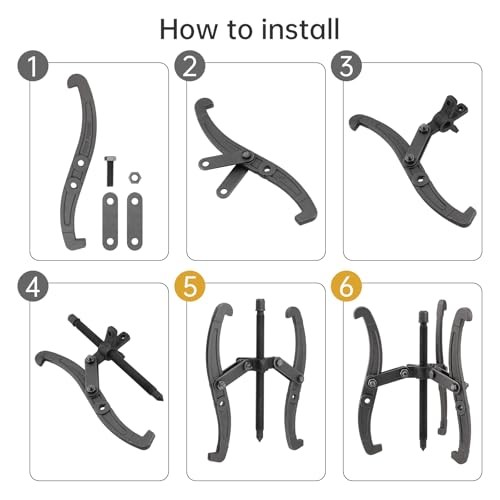 How to install

1

2

3

4

5

6