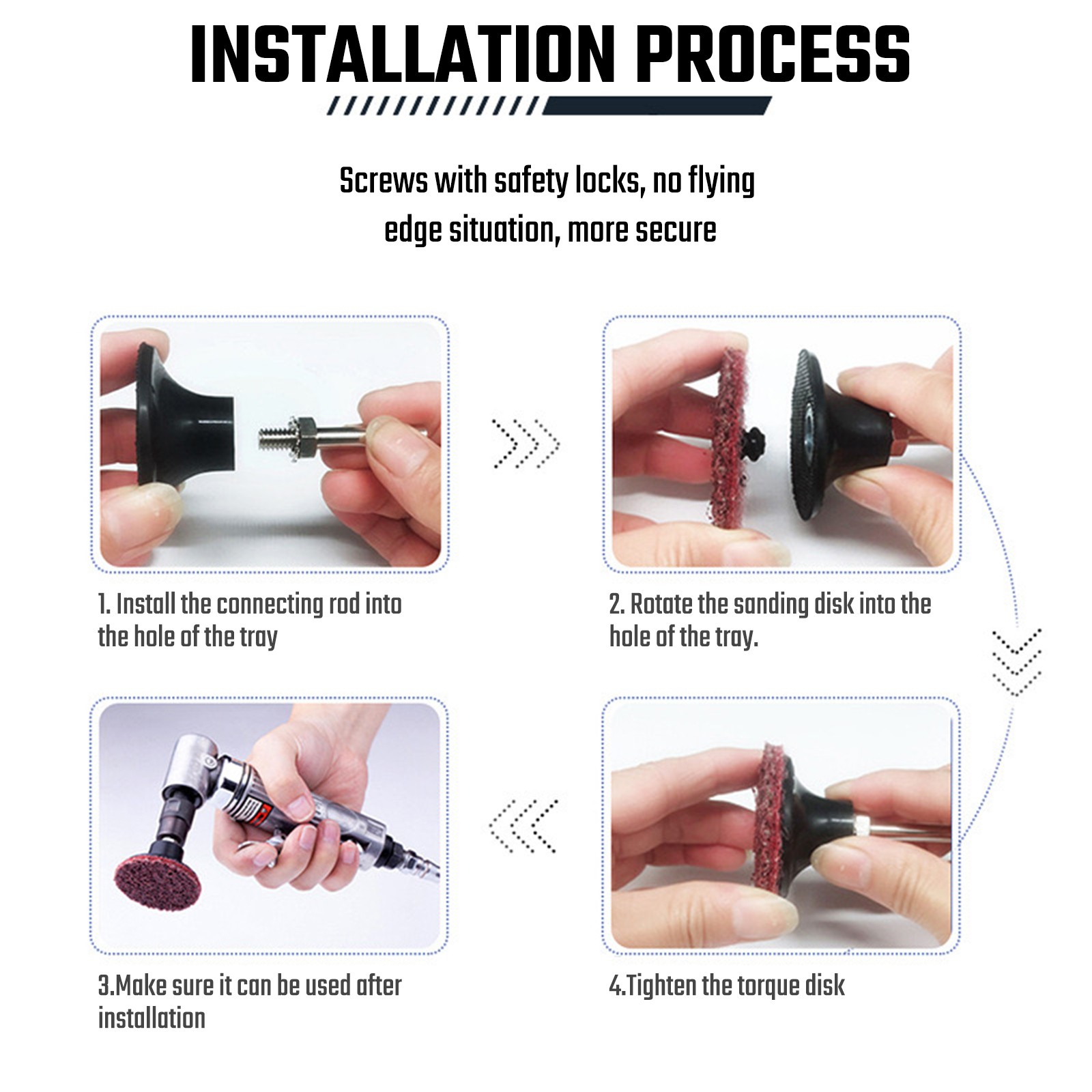 INSTALLATION PROCESS

Screws with safety locks, no flying edge situation, more secure

1. Install the connecting rod into the hole of the tray

2. Rotate the sanding disk into the hole of the tray.

3.Make sure it can be used after installation

4.Tighten the torque disk