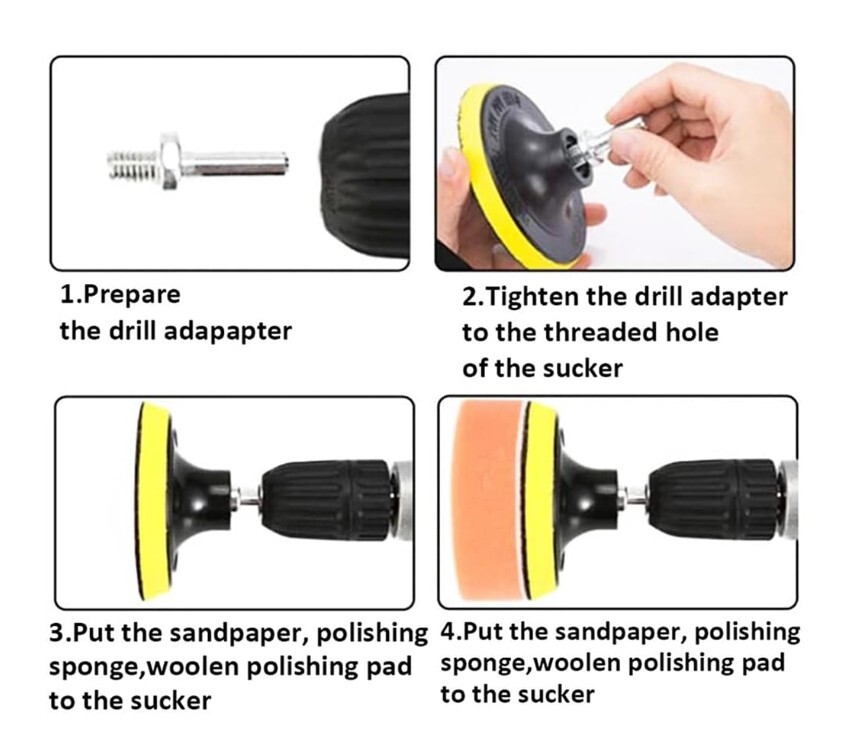 1.Prepare the drill adapapter

2.Tighten the drill adapter to the threaded hole of the sucker

3.Put the sandpaper, polishing sponge,woolen polishing pad to the sucker

4.Put the sandpaper, polishing sponge,woolen polishing pad to the sucker