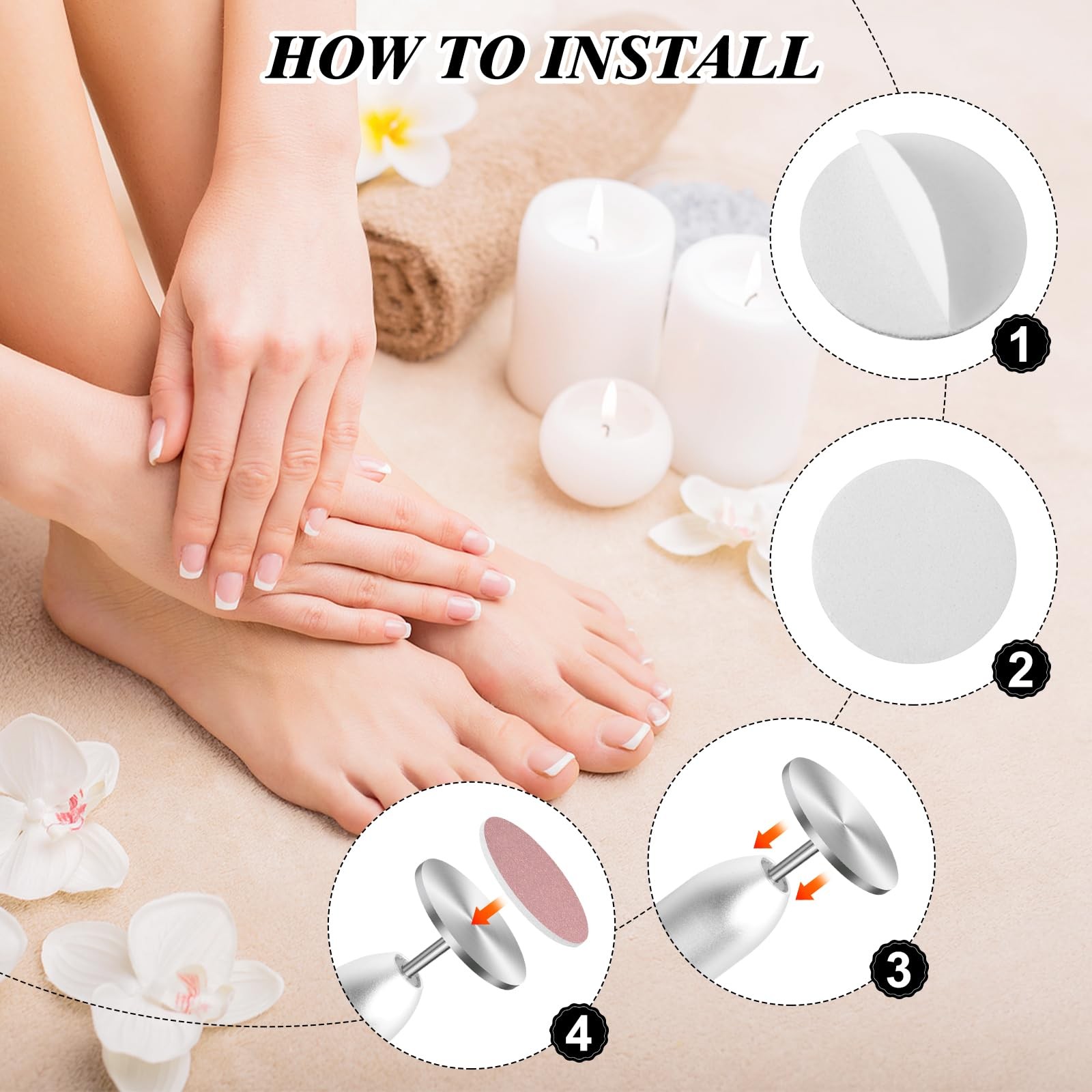 HOW TO INSTALL

1

2

3

4