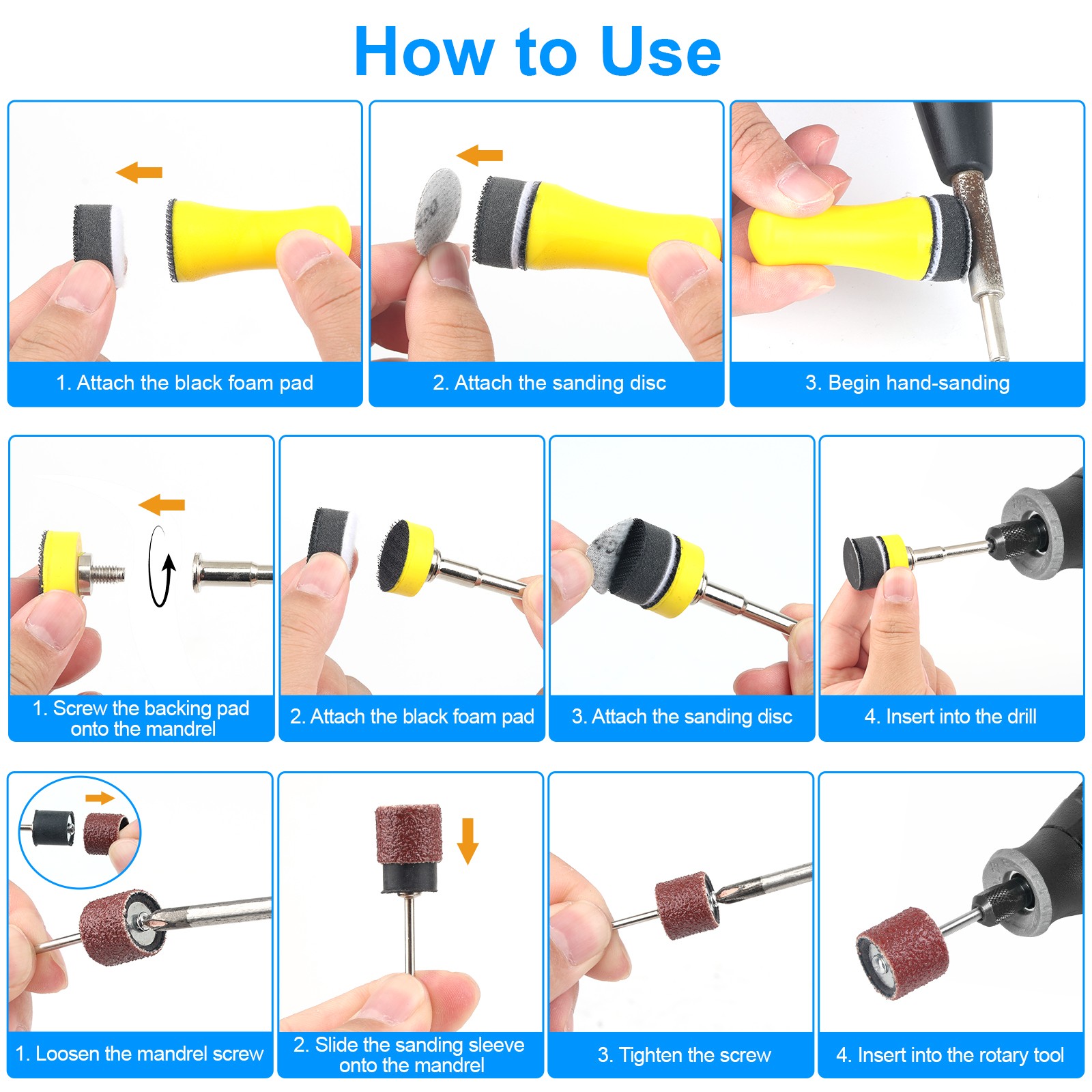 How to Use

1. Attach the black foam pad

2. Attach the sanding disc

3. Begin hand-sanding

1. Screw the backing pad onto the mandrel

2. Attach the black foam pad

3. Attach the sanding disc

4. Insert into the drill

1. Loosen the mandrel screw

2. Slide the sanding sleeve onto the mandrel

3. Tighten the screw

4. Insert into the rotary tool