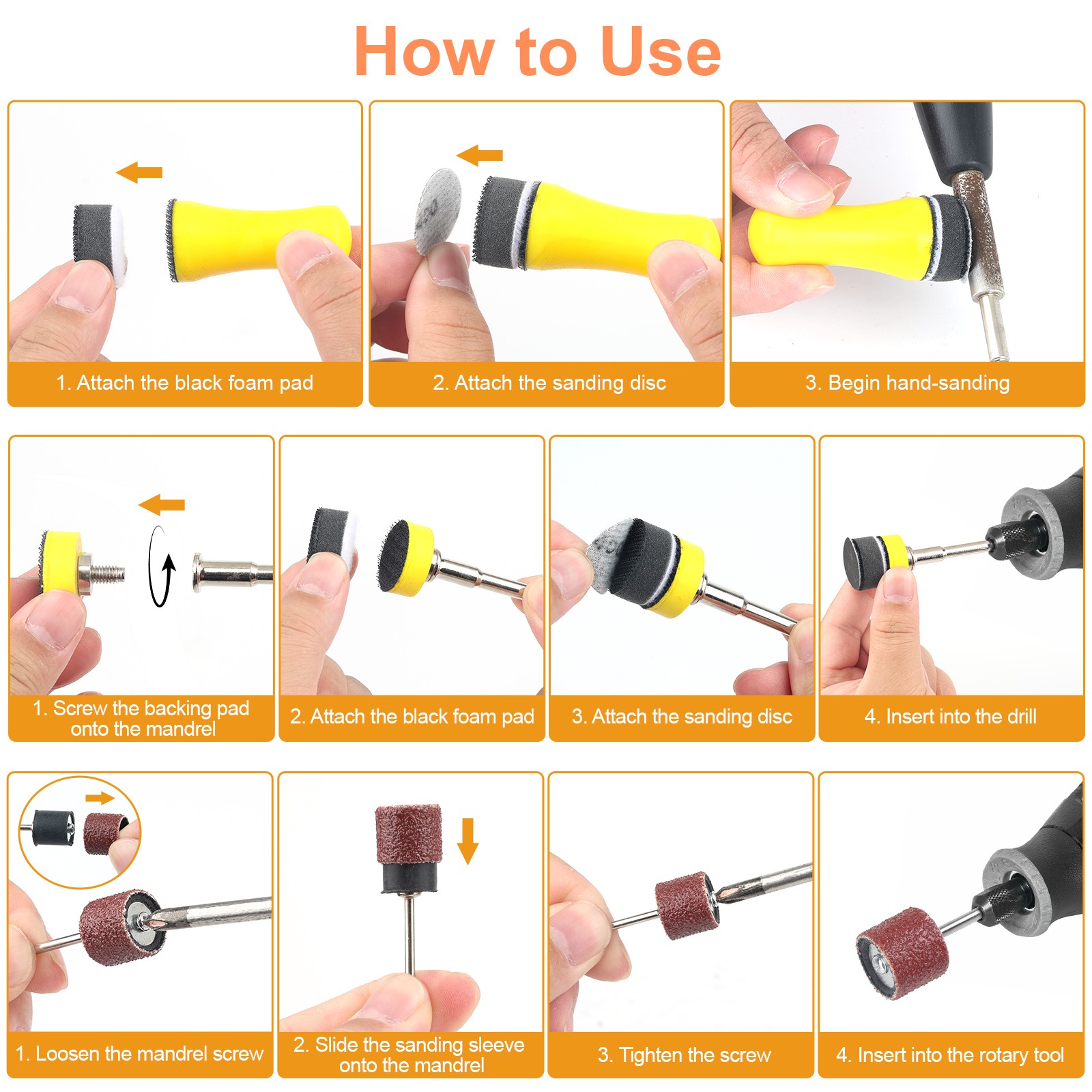 How to Use

1. Attach the black foam pad

2. Attach the sanding disc

3. Begin hand-sanding

1. Screw the backing pad onto the mandrel

2. Attach the black foam pad

3. Attach the sanding disc

4. Insert into the drill

1. Loosen the mandrel screw

2. Slide the sanding sleeve onto the mandrel

3. Tighten the screw

4. Insert into the rotary tool