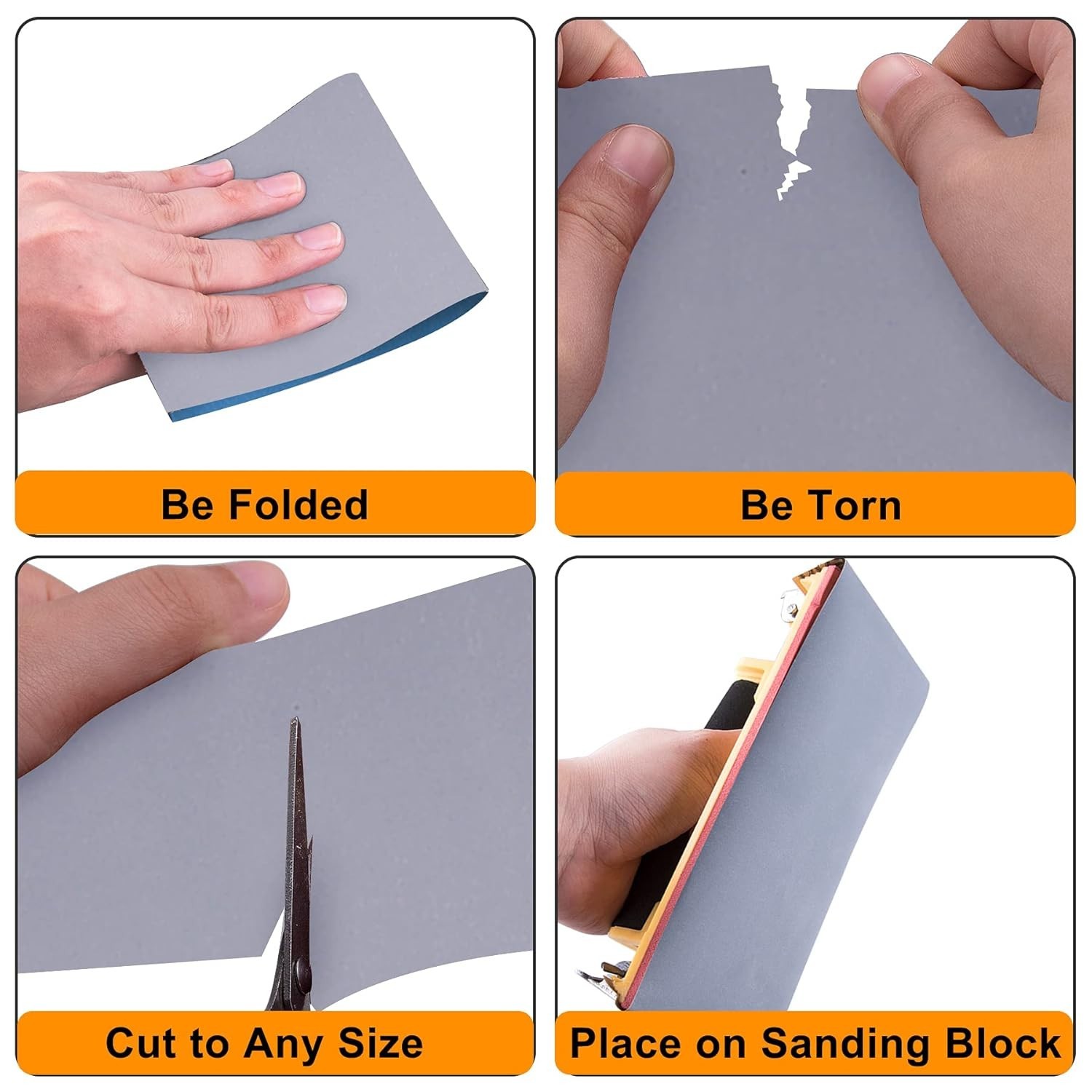 Be Folded

Be Torn

Cut to Any Size

Place on Sanding Block