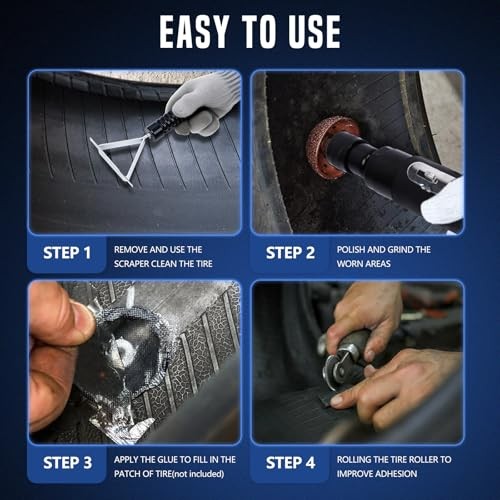 EASY TO USE

STEP 1
REMOVE AND USE THE SCRAPER CLEAN THE TIRE

STEP 2
POLISH AND GRIND THE WORN AREAS

STEP 3
APPLY THE GLUE TO FILL IN THE PATCH OF TIRE(not included)

STEP 4
ROLLING THE TIRE ROLLER TO IMPROVE ADHESION