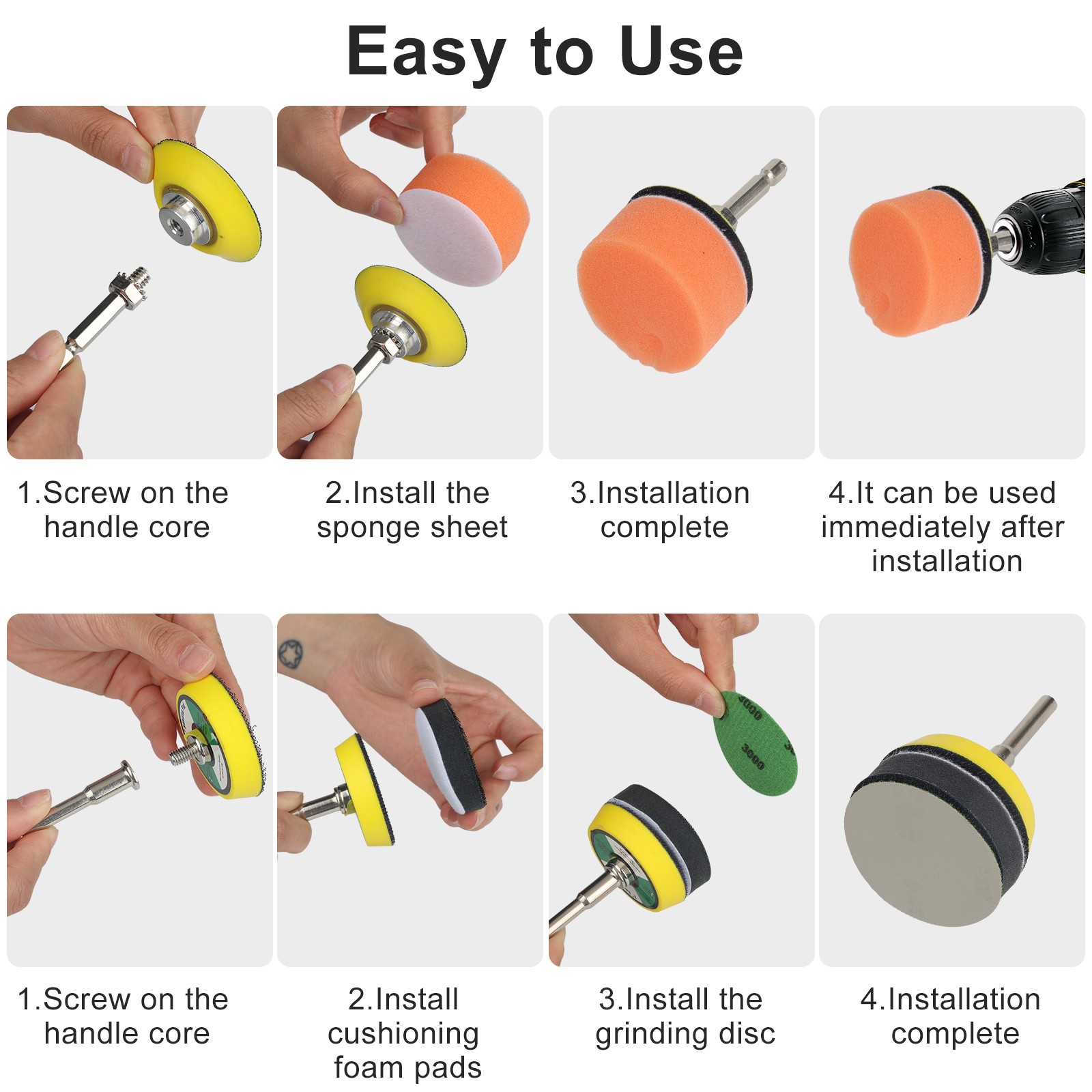 Easy to Use

1.Screw on the handle core

2.Install the sponge sheet

3.Installation complete

4.It can be used immediately after installation

3000

3000

1.Screw on the handle core

2.Install cushioning foam pads

3.Install the grinding disc

4.Installation complete