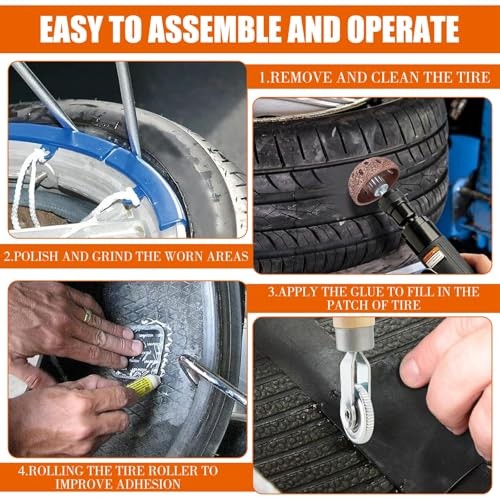 EASY TO ASSEMBLE AND OPERATE

1.REMOVE AND CLEAN THE TIRE

2.POLISH AND GRIND THE WORN AREAS

3.APPLY THE GLUE TO FILL IN THE PATCH OF TIRE

4.ROLLING THE TIRE ROLLER TO IMPROVE ADHESION