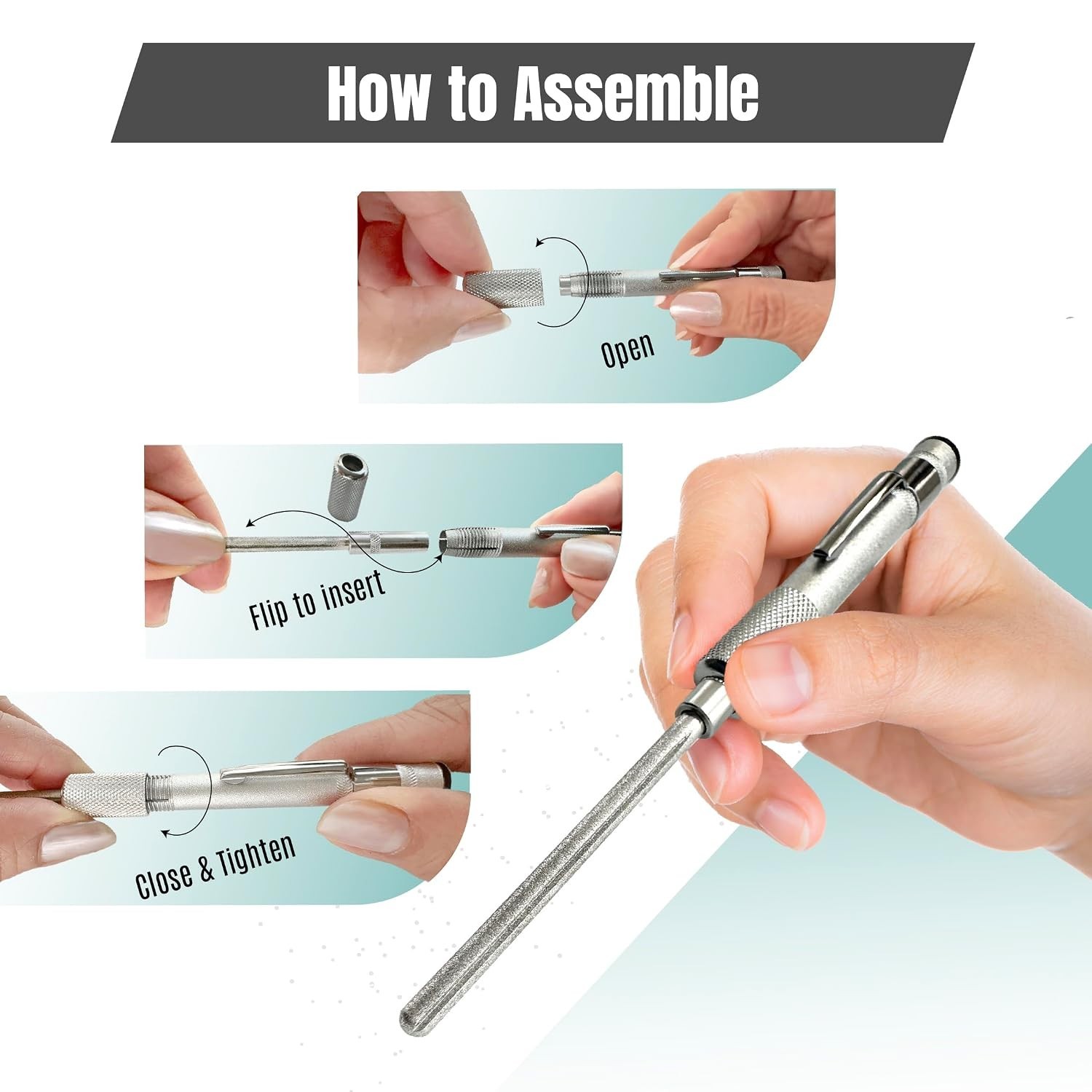 How to Assemble

Open

Flip to insert

Close & Tighten