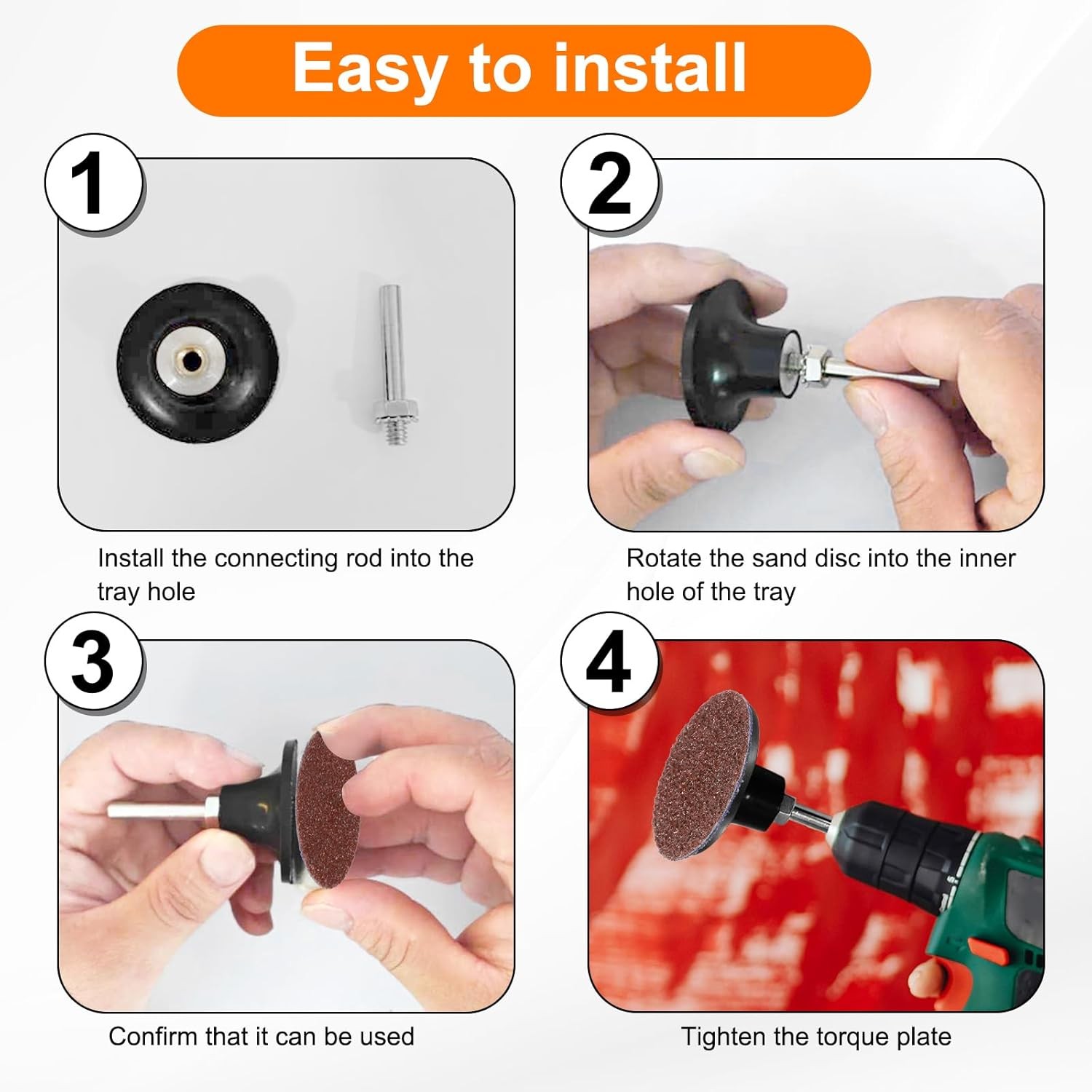 Easy to install

1

Install the connecting rod into the tray hole

2

Rotate the sand disc into the inner hole of the tray

3

Confirm that it can be used

4

Tighten the torque plate