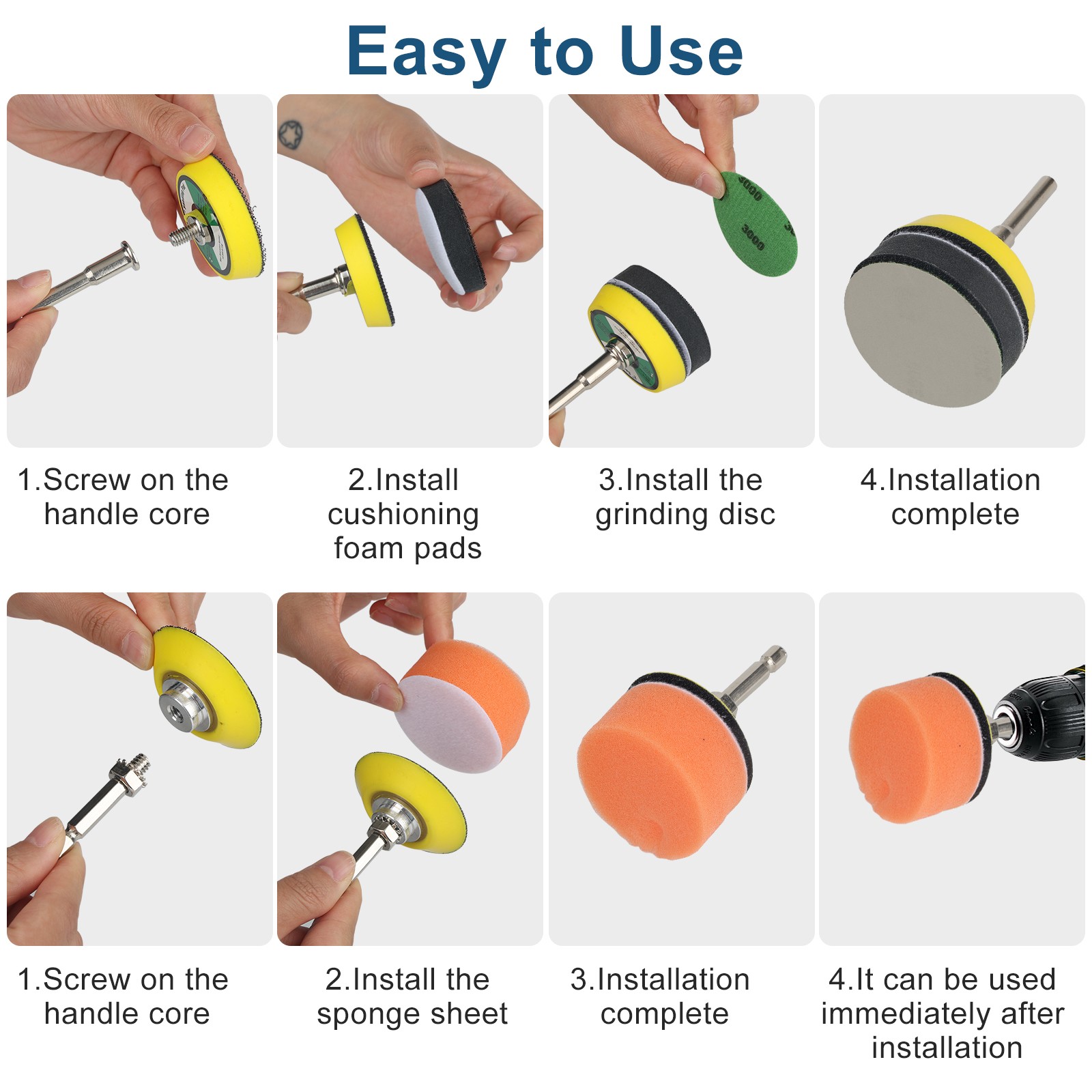 Easy to Use

3000

3000

1.Screw on the handle core

2.Install cushioning foam pads

3.Install the grinding disc

4.Installation complete

1.Screw on the handle core

2.Install the sponge sheet

3.Installation complete

4.It can be used immediately after installation