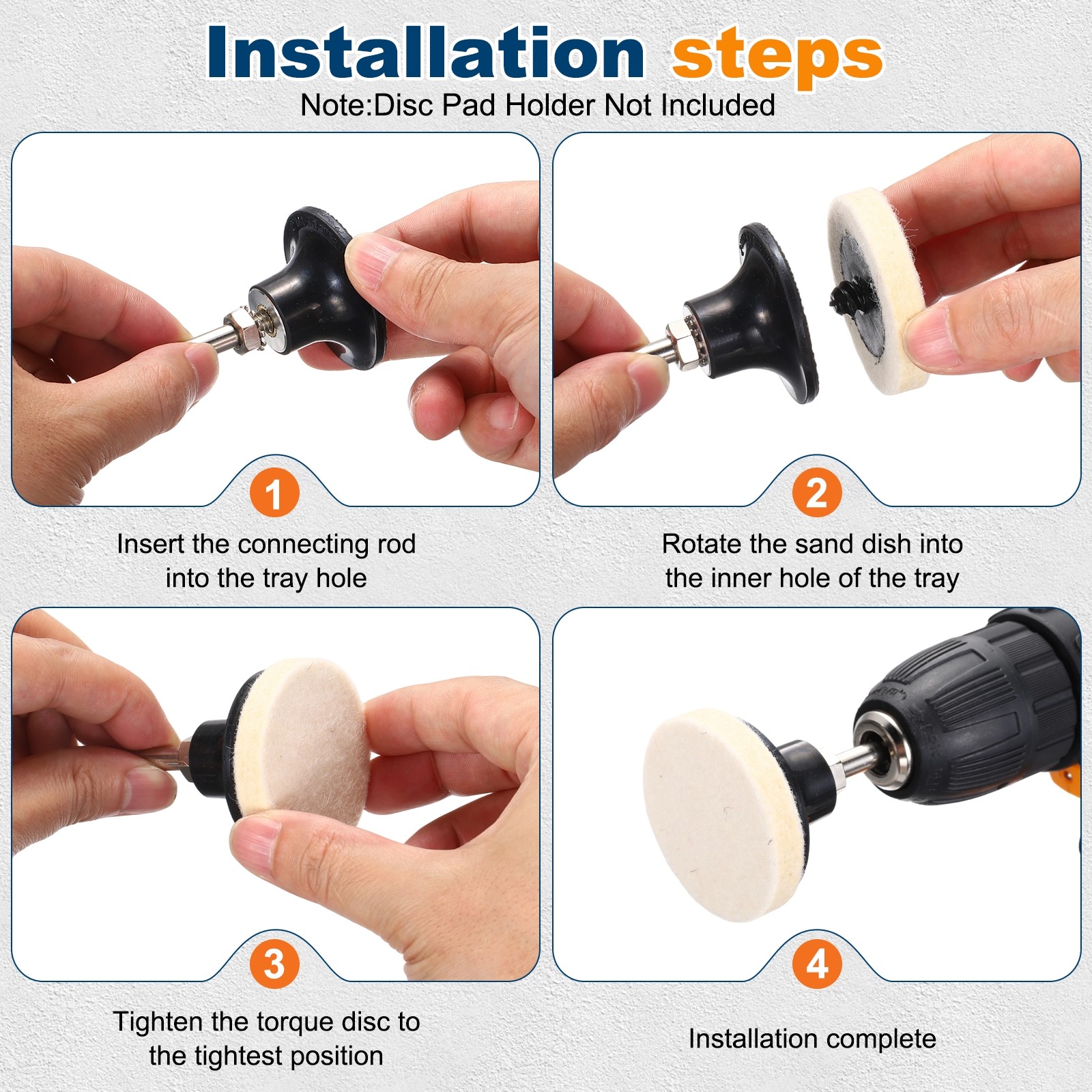 Installation steps
Note:Disc Pad Holder Not Included

1
Insert the connecting rod into the tray hole

2
Rotate the sand dish into the inner hole of the tray

3
Tighten the torque disc to the tightest position

4
Installation complete