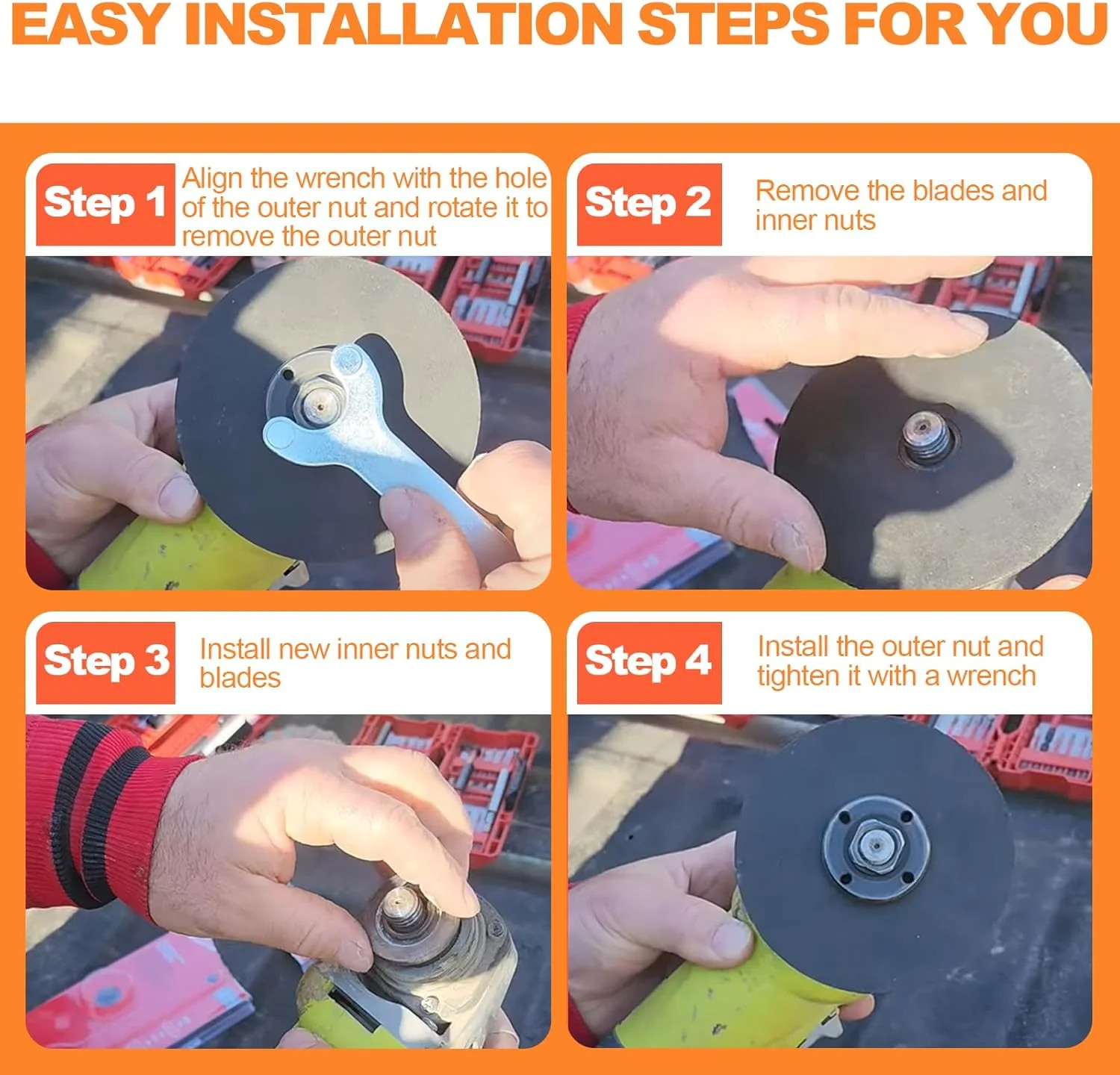 EASY INSTALLATION STEPS FOR YOU

Step 1 Align the wrench with the hole of the outer nut and rotate it to remove the outer nut

Step 2 Remove the blades and inner nuts

Step 3 Install new inner nuts and blades

Step 4 Install the outer nut and tighten it with a wrench