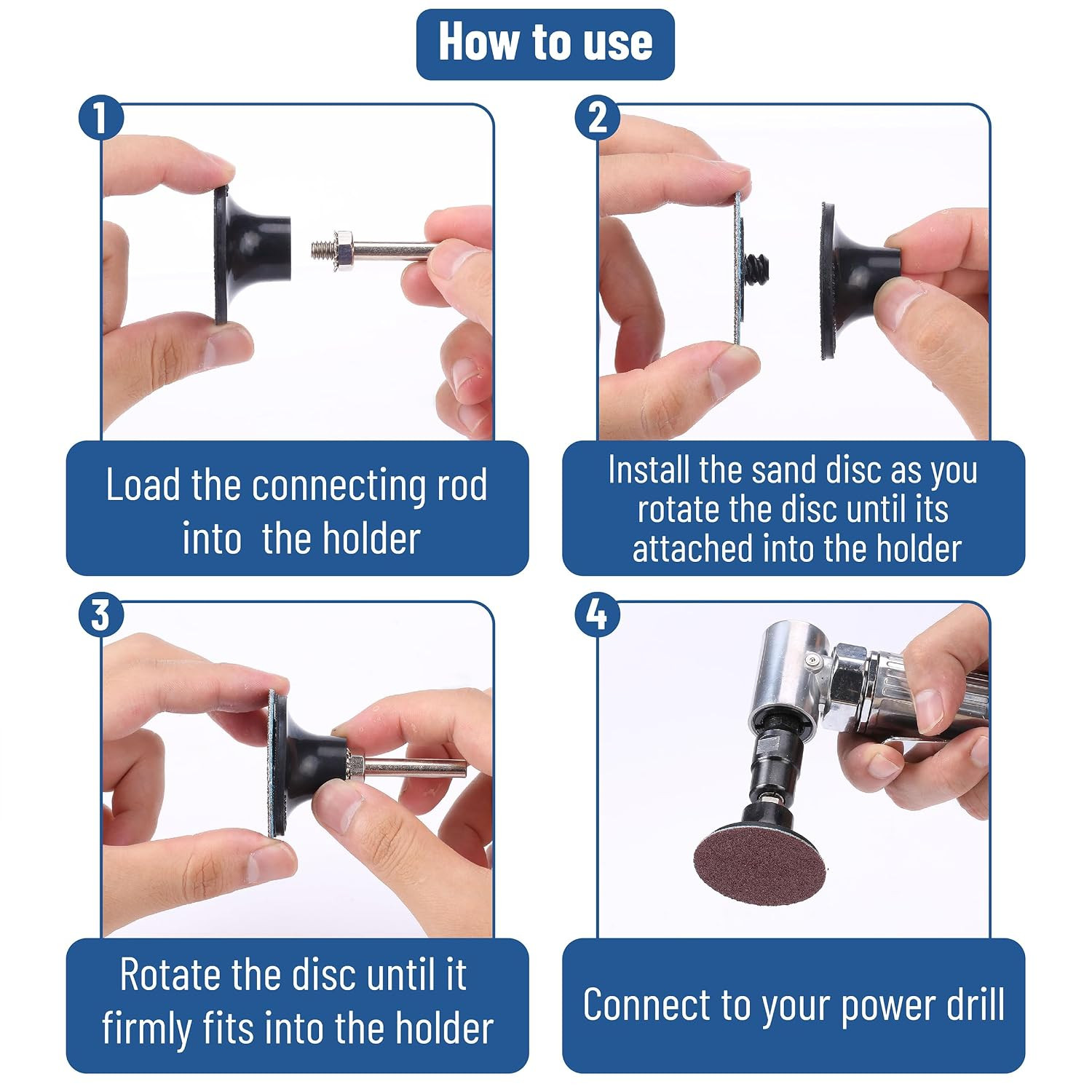 How to use

1

Load the connecting rod into the holder

2

Install the sand disc as you rotate the disc until its attached into the holder

3

Rotate the disc until it firmly fits into the holder

4

Connect to your power drill