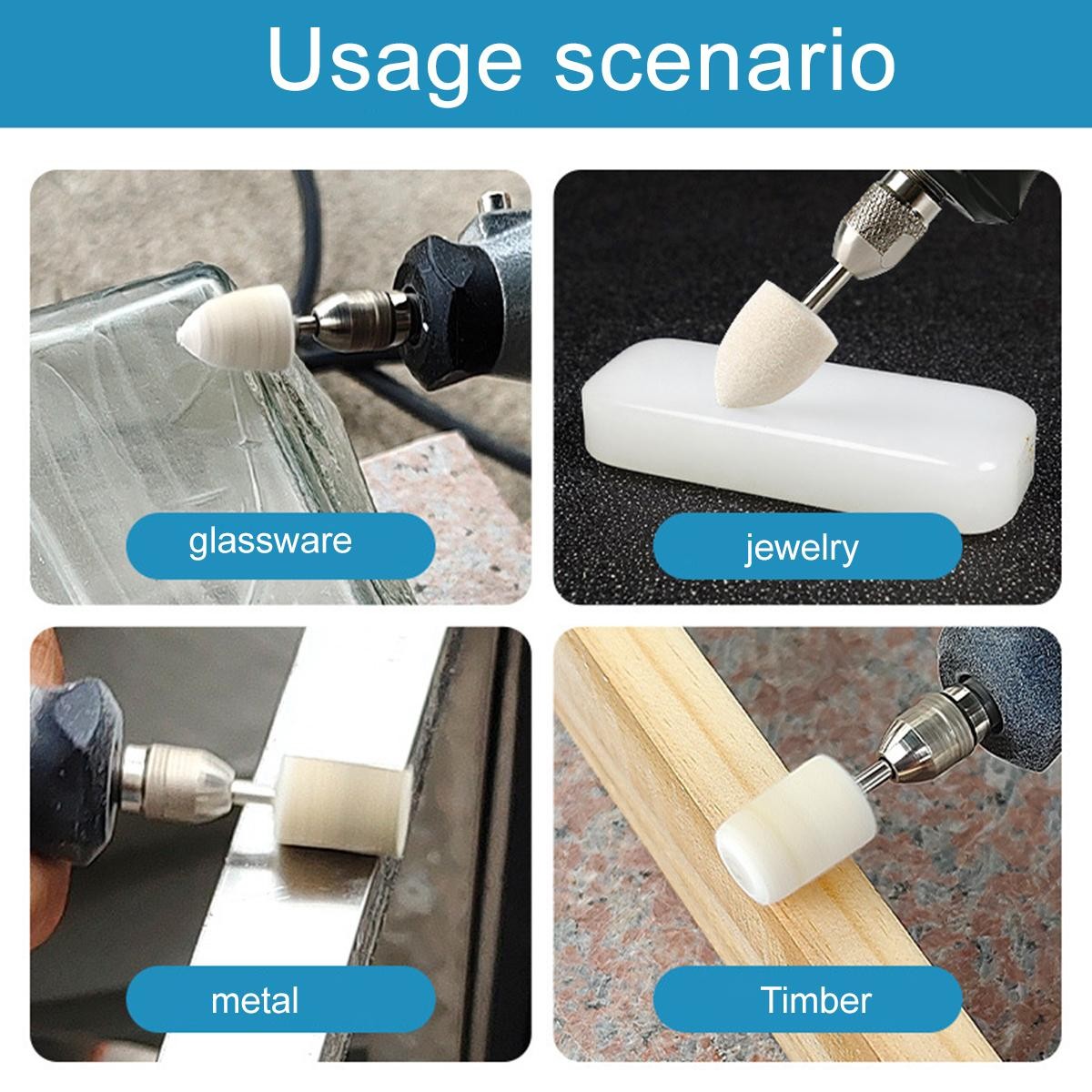 Usage scenario

glassware

jewelry

metal

Timber