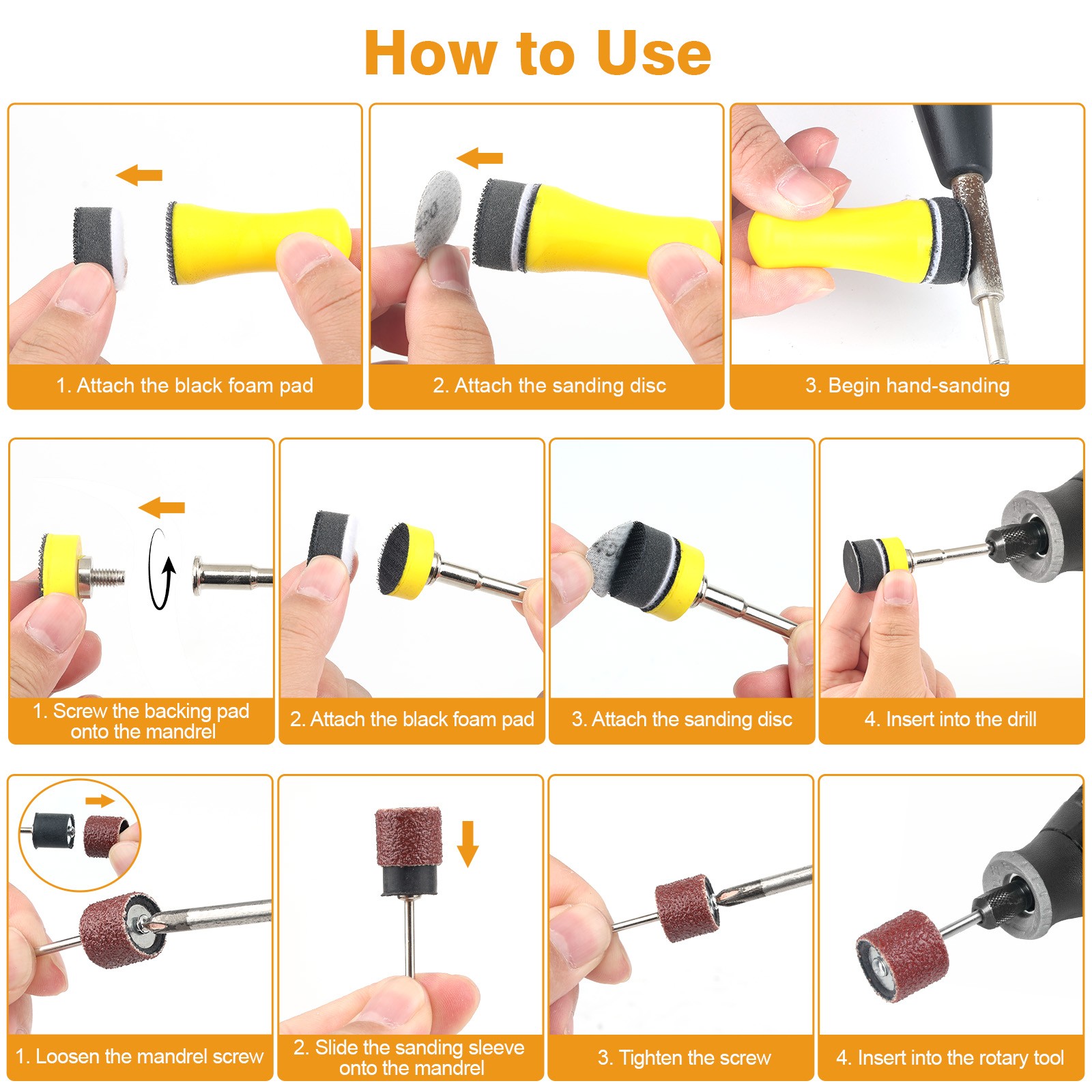 How to Use

1. Attach the black foam pad

2. Attach the sanding disc

3. Begin hand-sanding

1. Screw the backing pad onto the mandrel

2. Attach the black foam pad

3. Attach the sanding disc

4. Insert into the drill

1. Loosen the mandrel screw

2. Slide the sanding sleeve onto the mandrel

3. Tighten the screw

4. Insert into the rotary tool