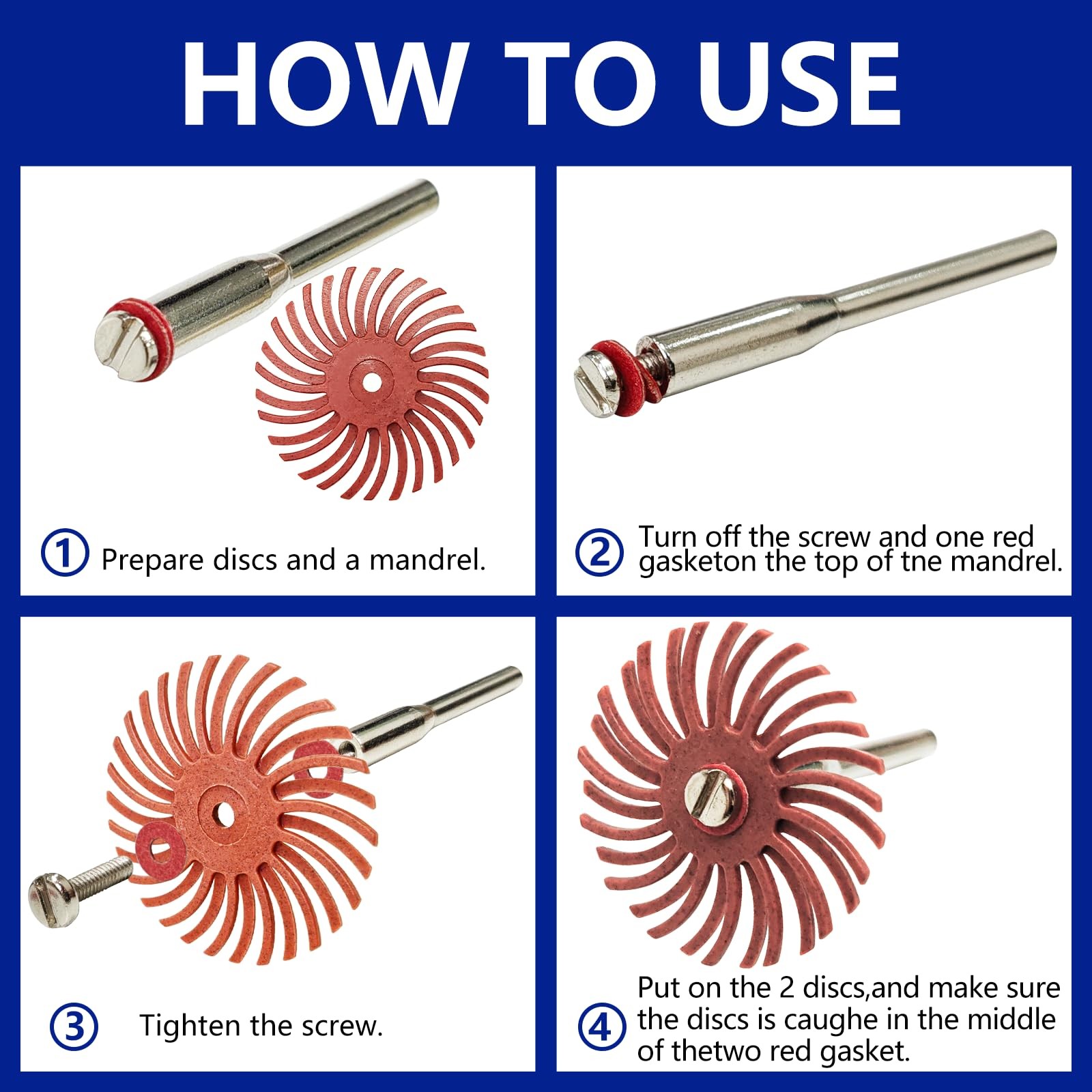 HOW TO USE

① Prepare discs and a mandrel.

② Turn off the screw and one red gasketon the top of tne mandrel.

③ Tighten the screw.

④ Put on the 2 discs,and make sure the discs is caughe in the middle of thetwo red gasket.