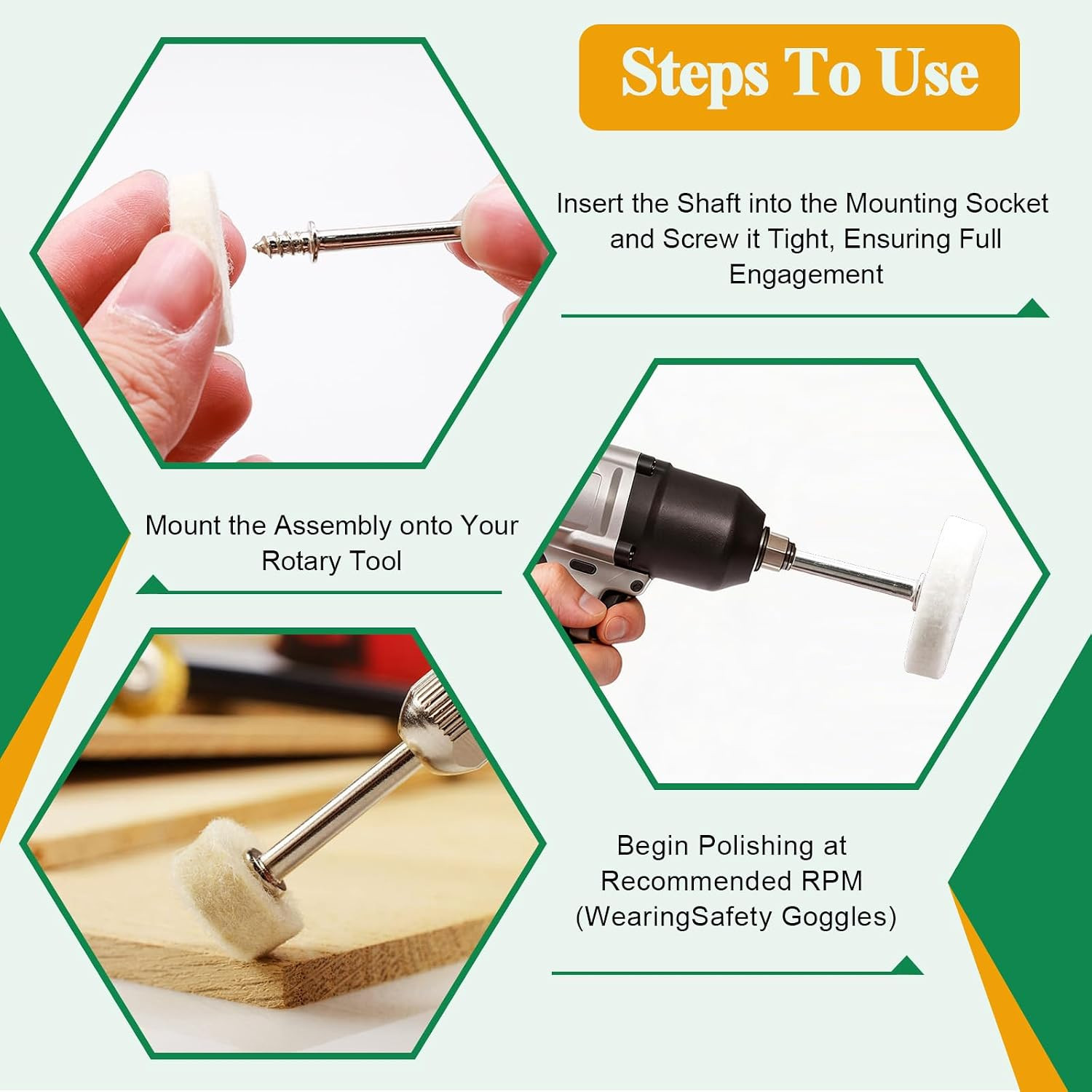 Steps To Use

Insert the Shaft into the Mounting Socket and Screw it Tight, Ensuring Full Engagement

Mount the Assembly onto Your Rotary Tool

Begin Polishing at Recommended RPM (WearingSafety Goggles)