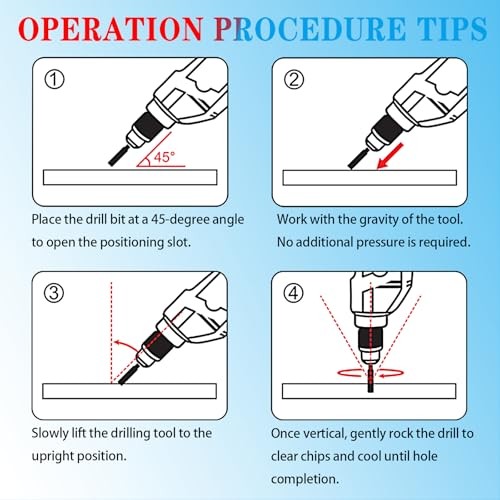 OPERATION PROCEDURE TIPS

①

45°

Place the drill bit at a 45-degree angle to open the positioning slot.

②

Work with the gravity of the tool. No additional pressure is required.

③

Slowly lift the drilling tool to the upright position.

④

Once vertical, gently rock the drill to clear chips and cool until hole completion.