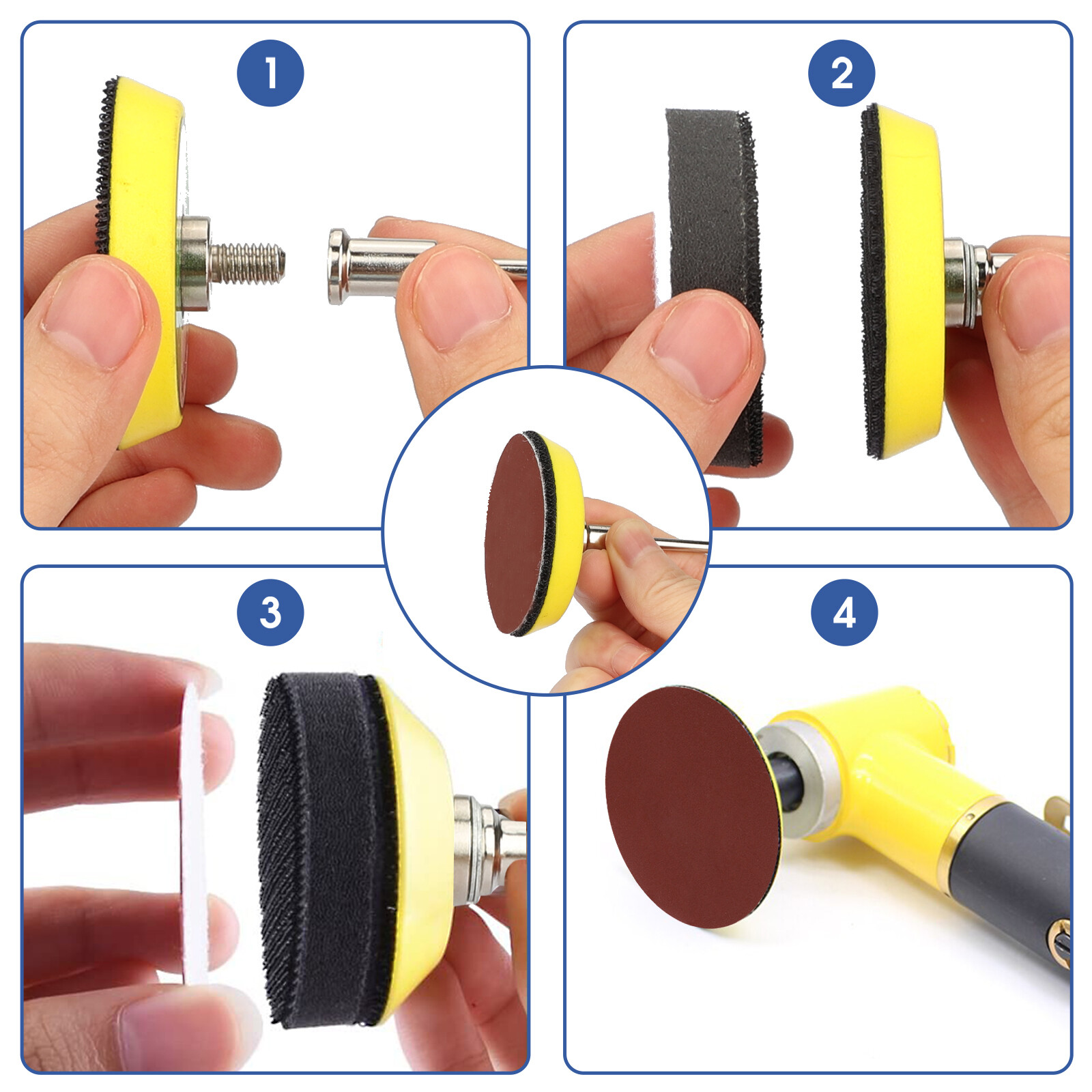 1

2

3

4