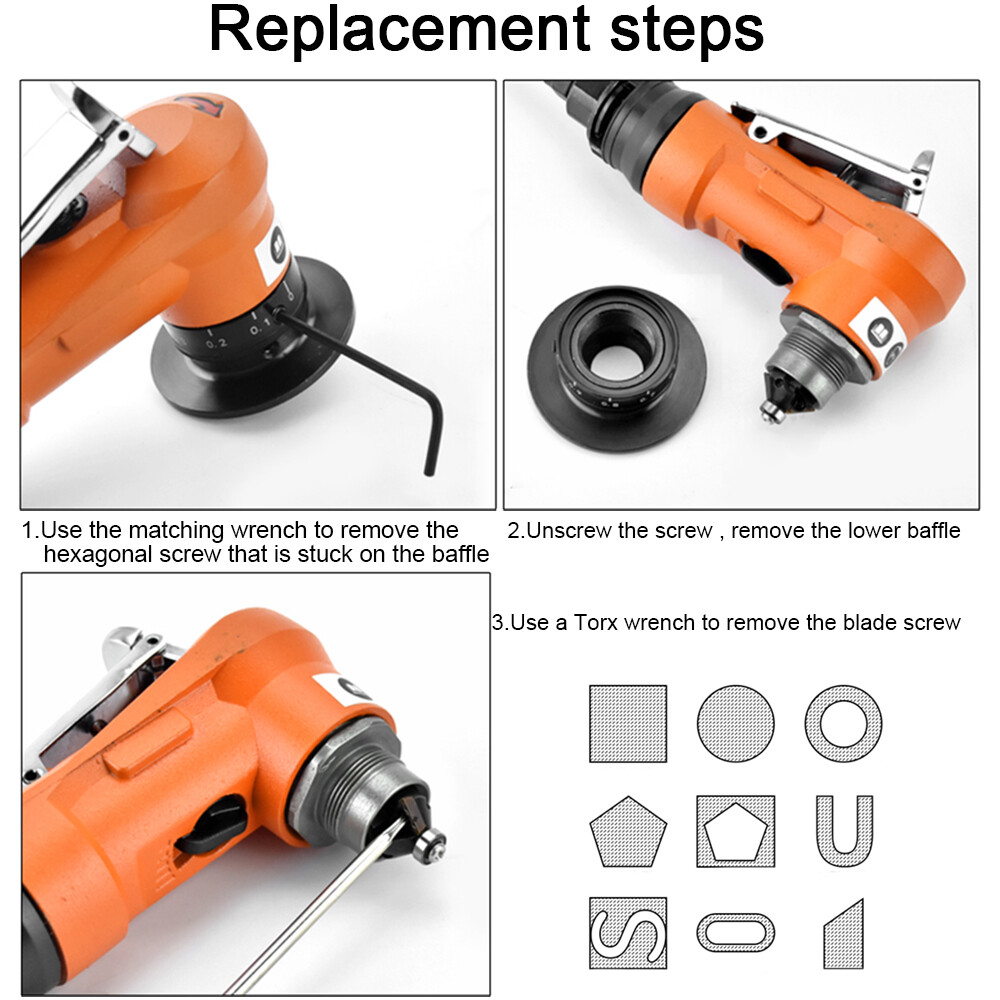 Replacement steps

0.2 0.1 0

1.Use the matching wrench to remove the hexagonal screw that is stuck on the baffle

2.Unscrew the screw , remove the lower baffle

3.Use a Torx wrench to remove the blade screw