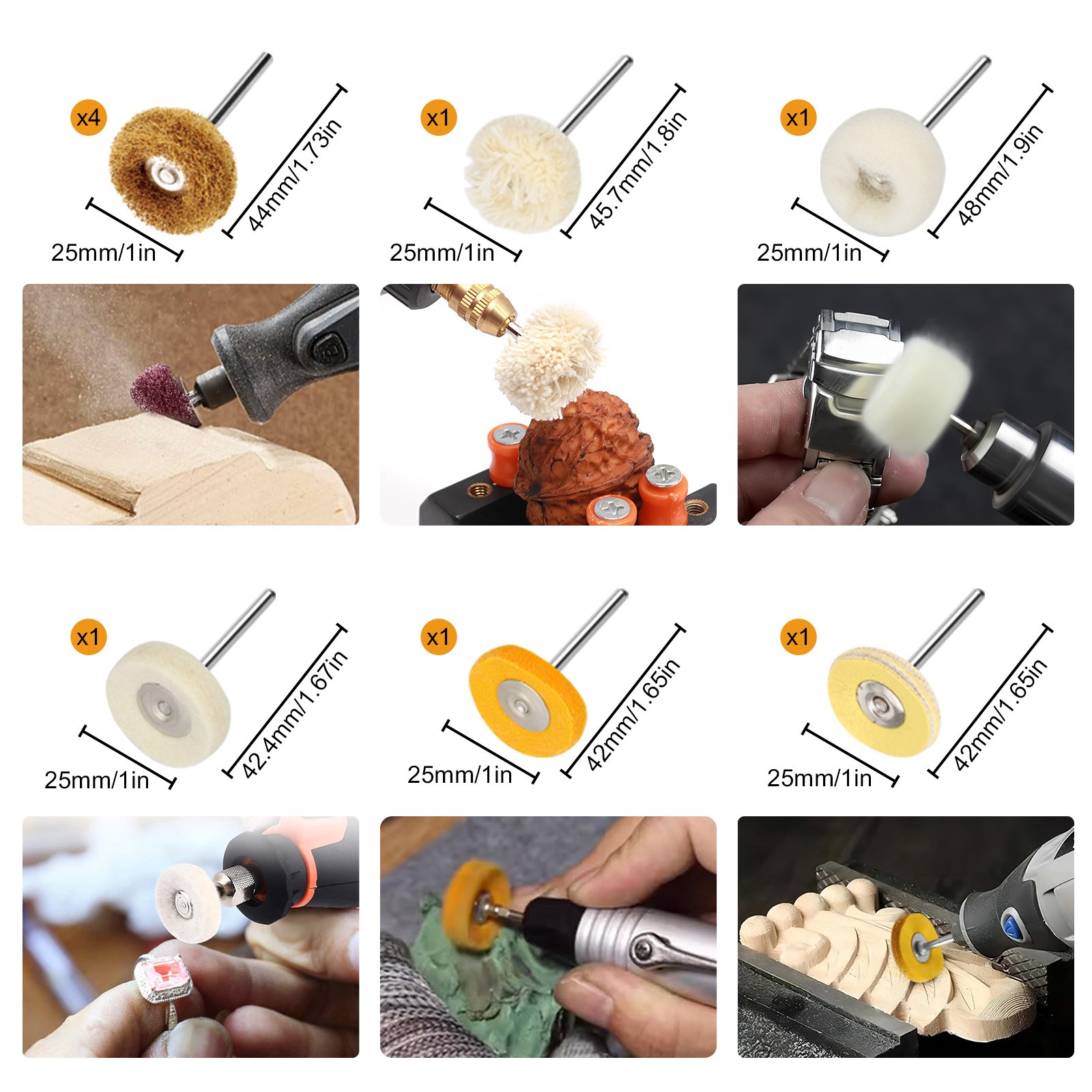 x4
44mm/1.73in
25mm/1in

x1
45.7mm/1.8in
25mm/1in

x1
48mm/1.9in
25mm/1in

x1
42.4mm/1.67in
25mm/1in

x1
42mm/1.65in
25mm/1in

x1
42mm/1.65in
25mm/1in