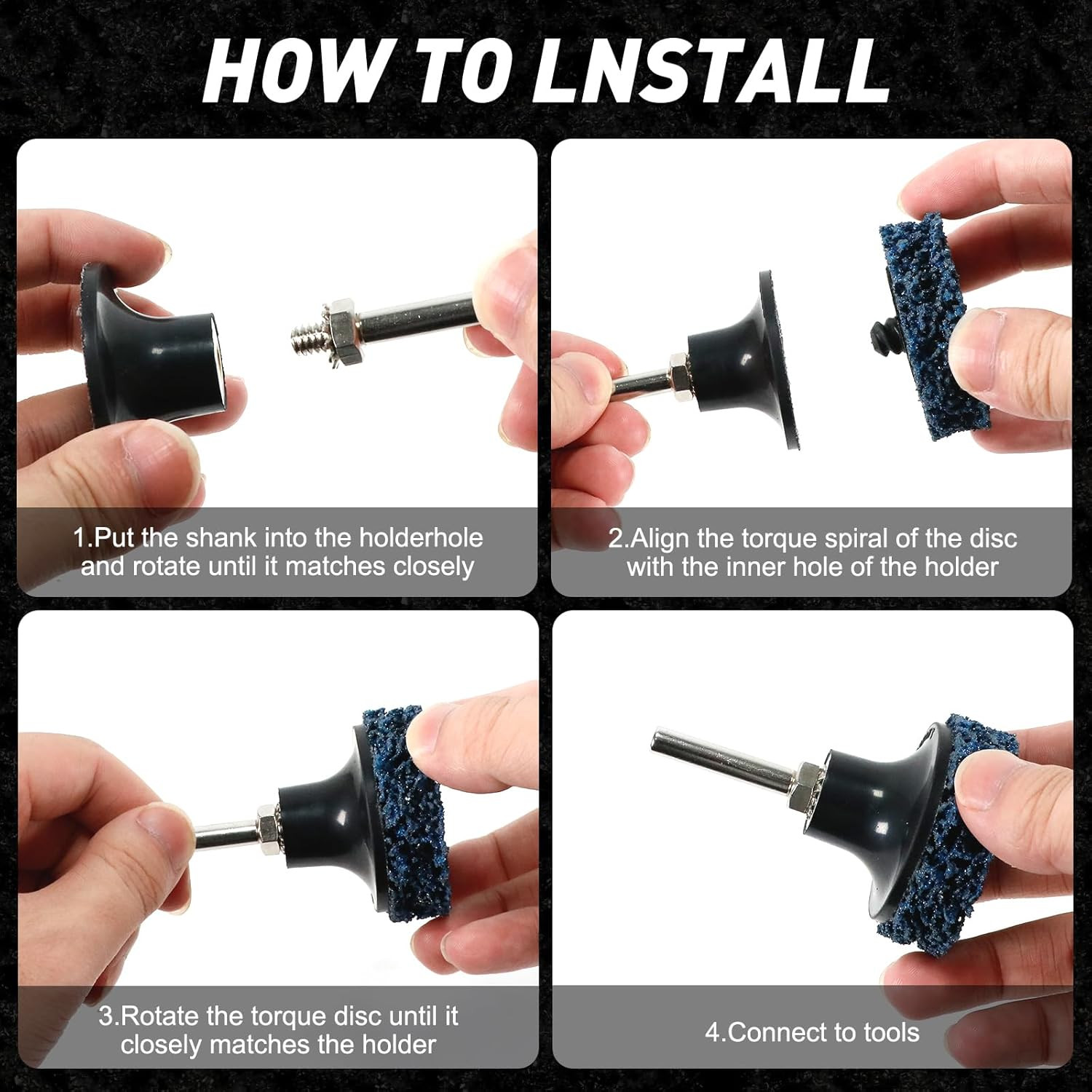 HOW TO LNSTALL

1.Put the shank into the holderhole and rotate until it matches closely

2.Align the torque spiral of the disc with the inner hole of the holder

3.Rotate the torque disc until it closely matches the holder

4.Connect to tools