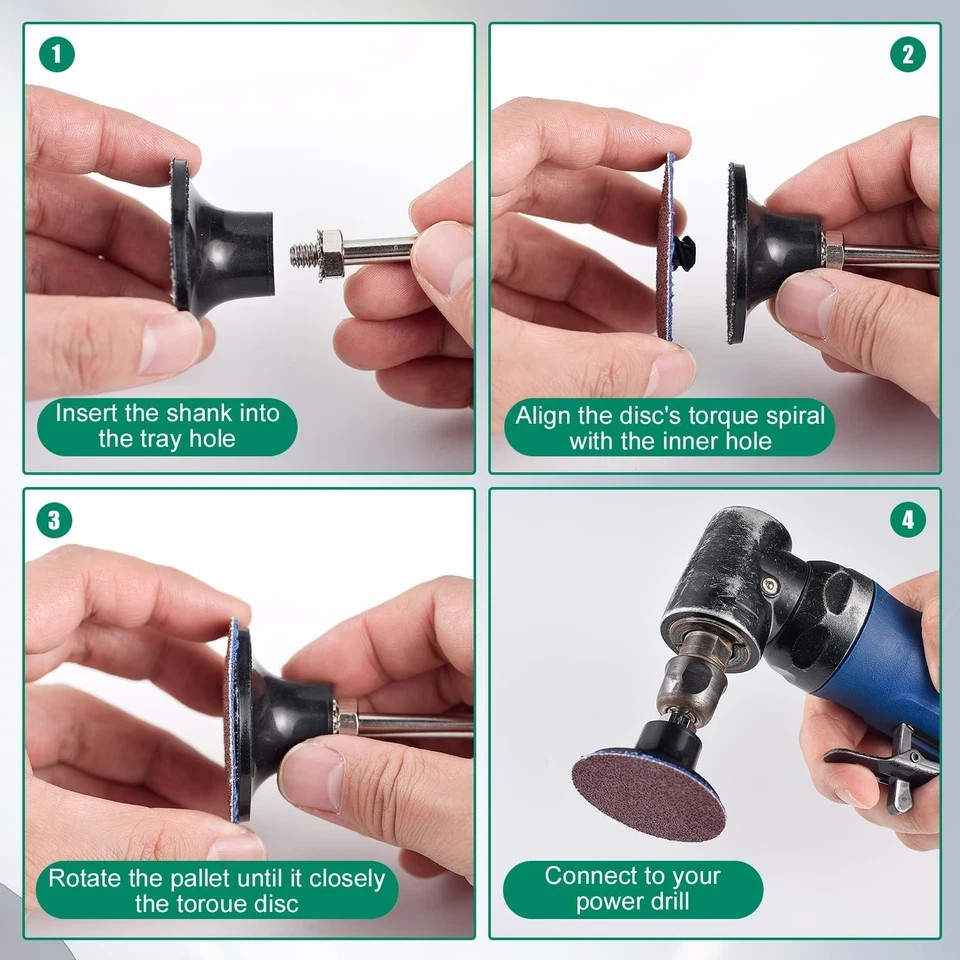 1

Insert the shank into the tray hole

2

Align the disc's torque spiral with the inner hole

3

Rotate the pallet until it closely the toroue disc

4

Connect to your power drill