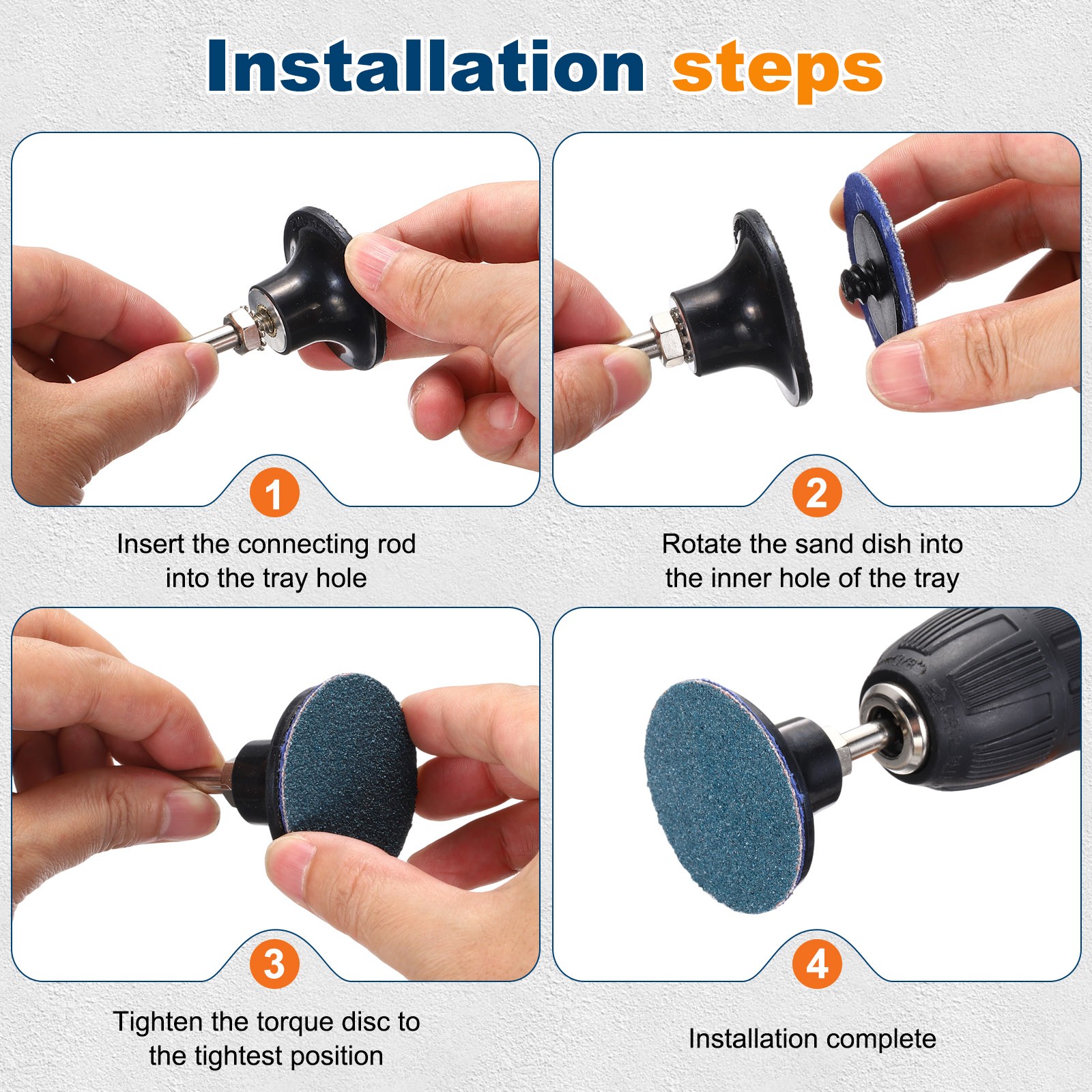 Installation steps

1

Insert the connecting rod into the tray hole

2

Rotate the sand dish into the inner hole of the tray

3

Tighten the torque disc to the tightest position

4

Installation complete