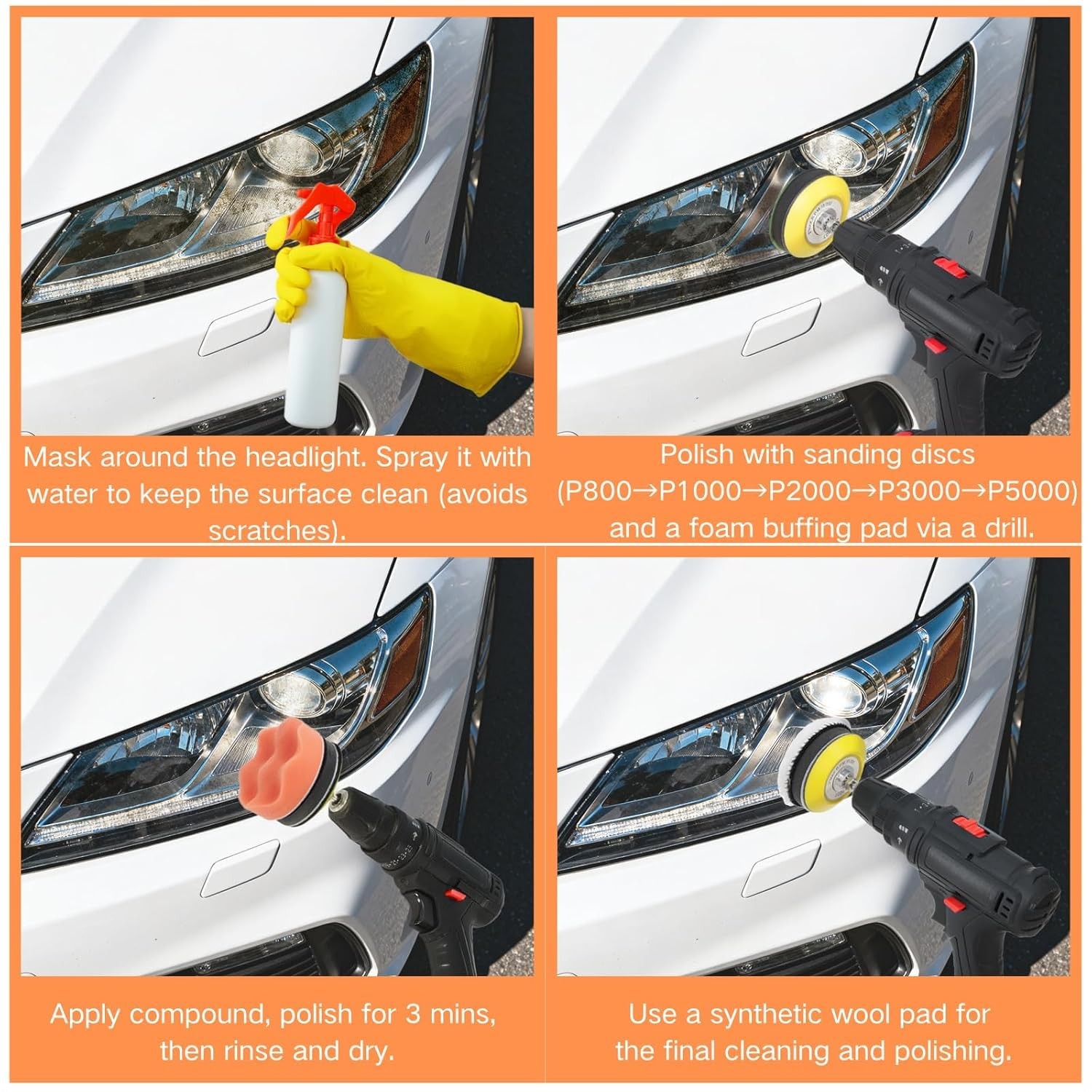 Mask around the headlight. Spray it with water to keep the surface clean (avoids scratches).

Polish with sanding discs (P800→P1000→P2000→P3000→P5000) and a foam buffing pad via a drill.

Apply compound, polish for 3 mins, then rinse and dry.

Use a synthetic wool pad for the final cleaning and polishing.